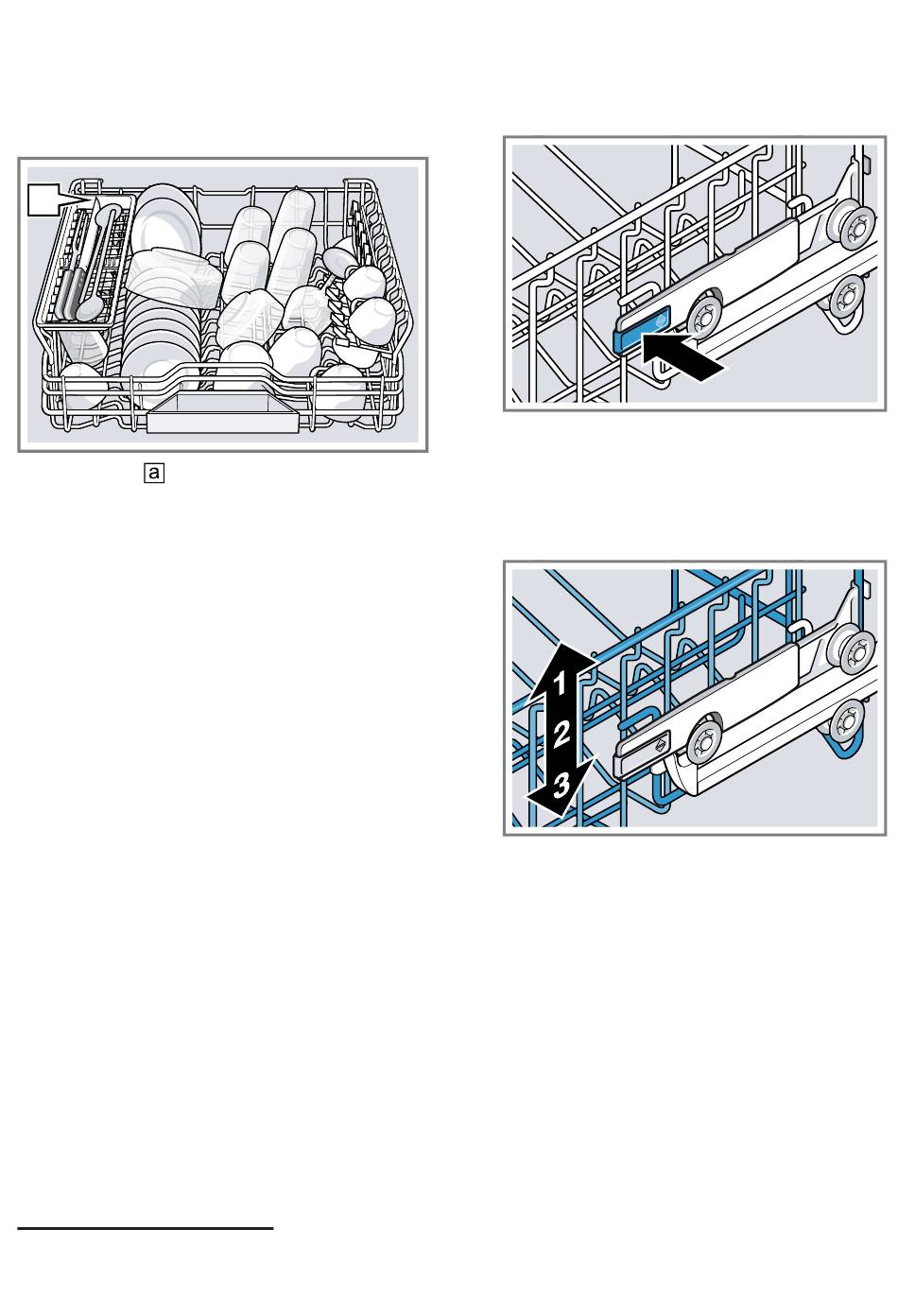 a

1
2
3