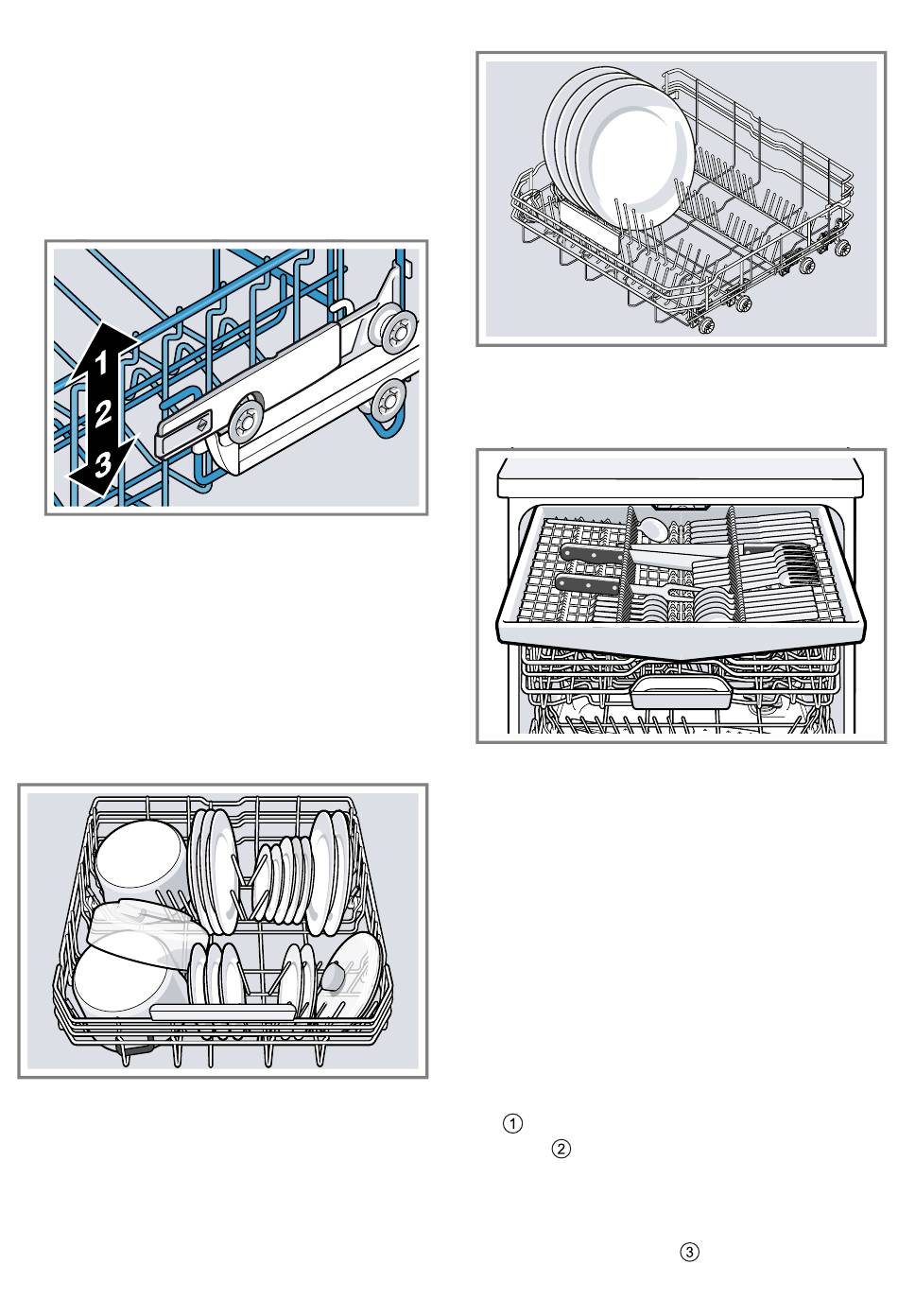 1
2
3

①
②
③