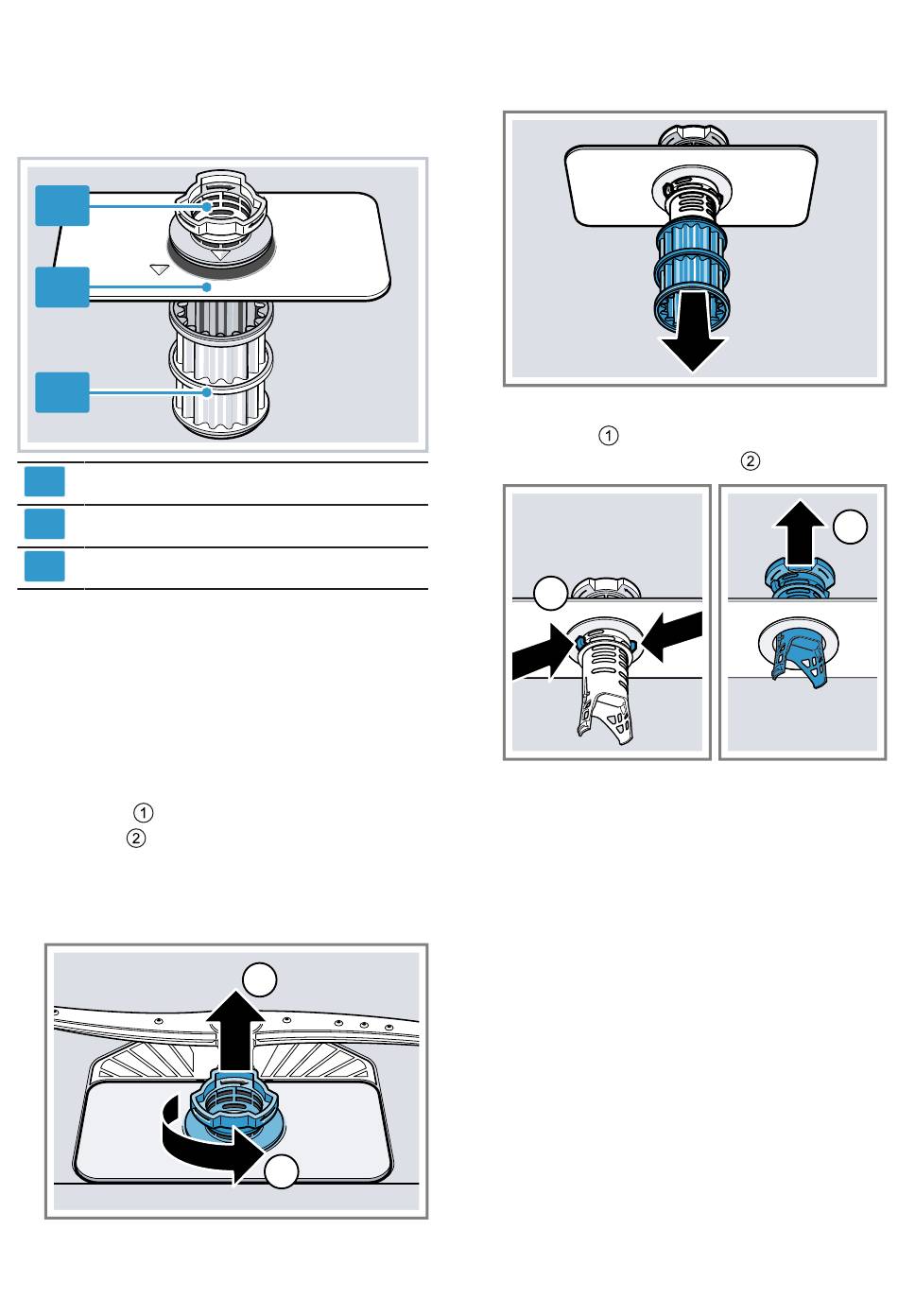 ①
②

①
②