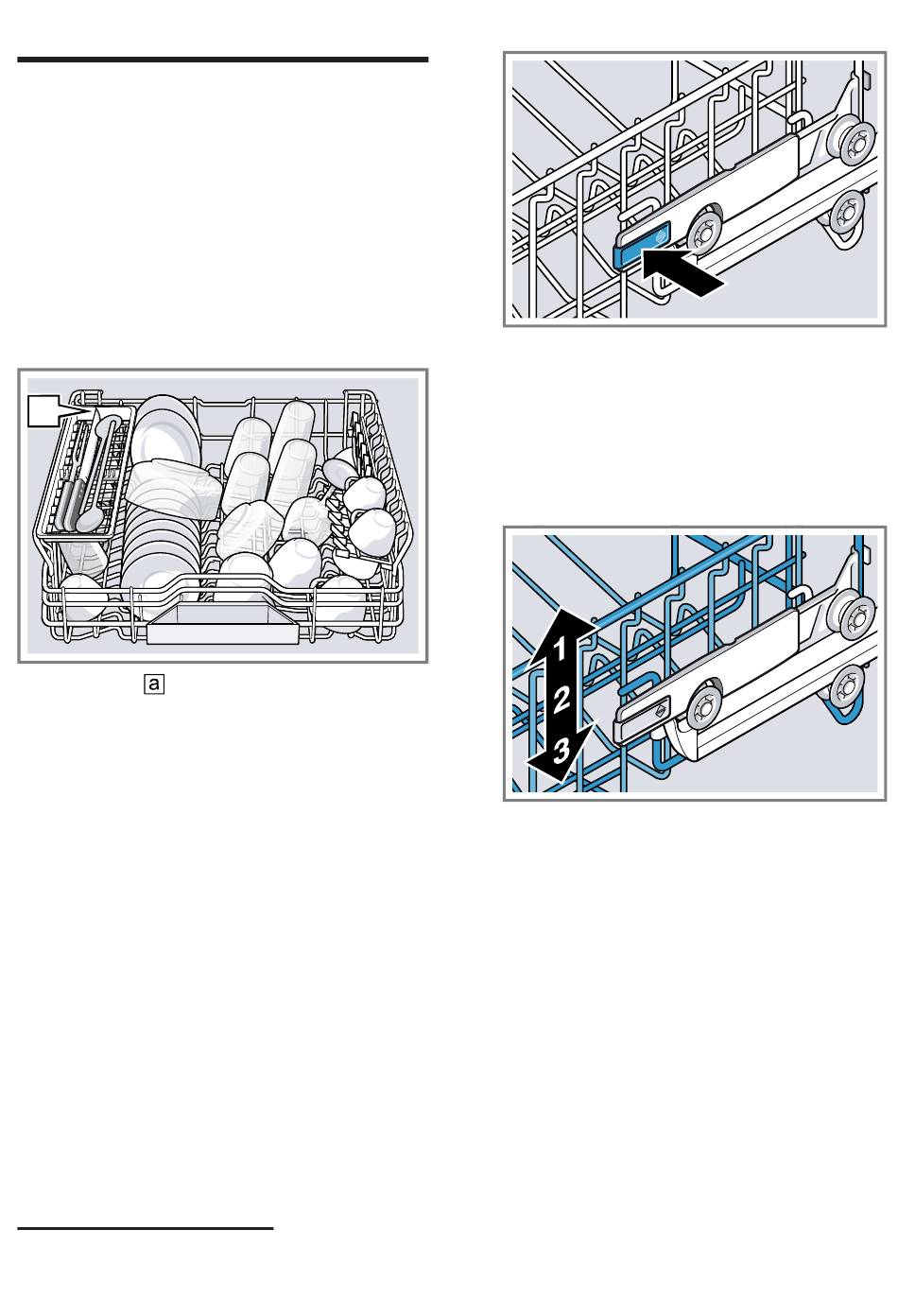 a

1
2
3