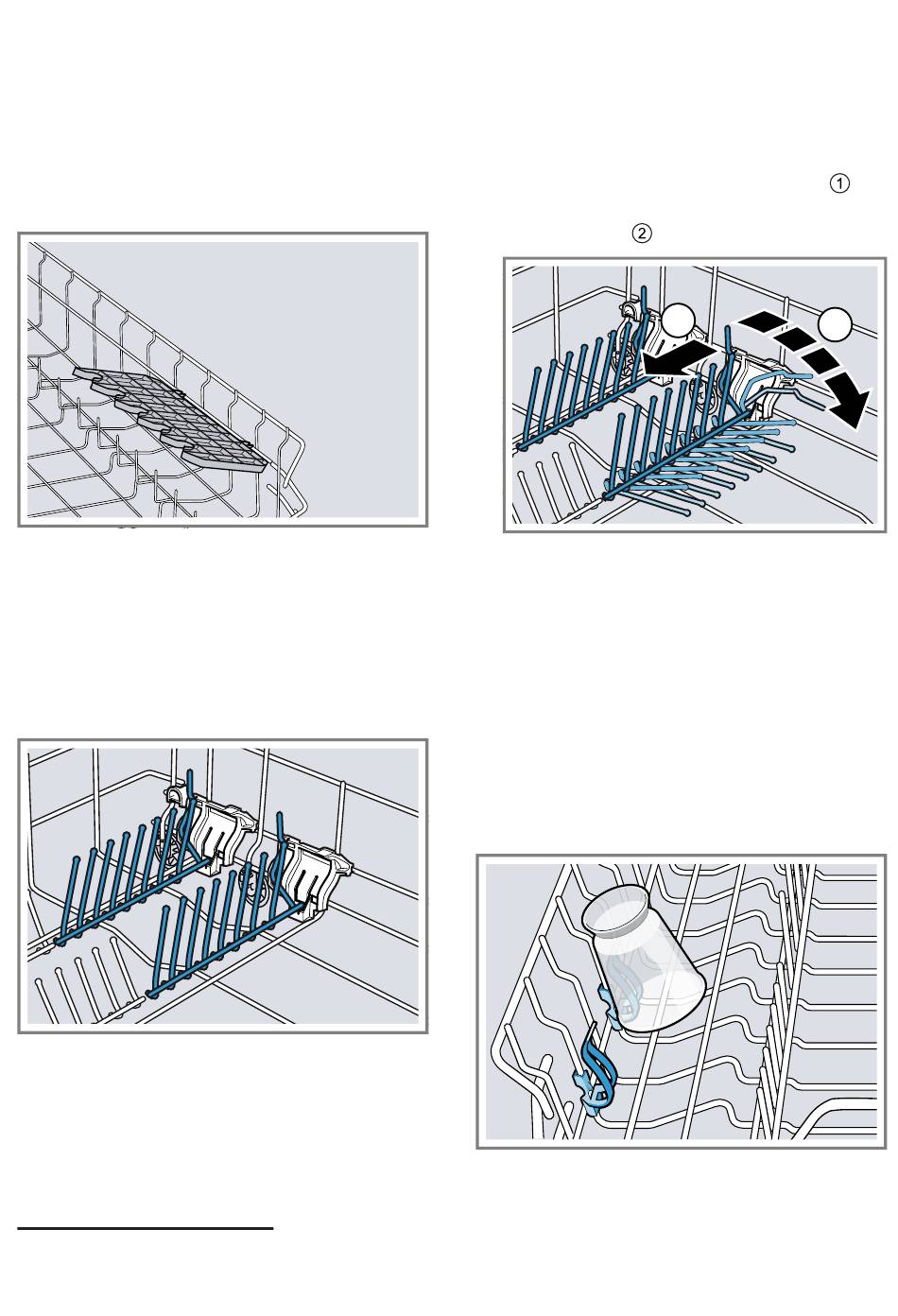 ①

②