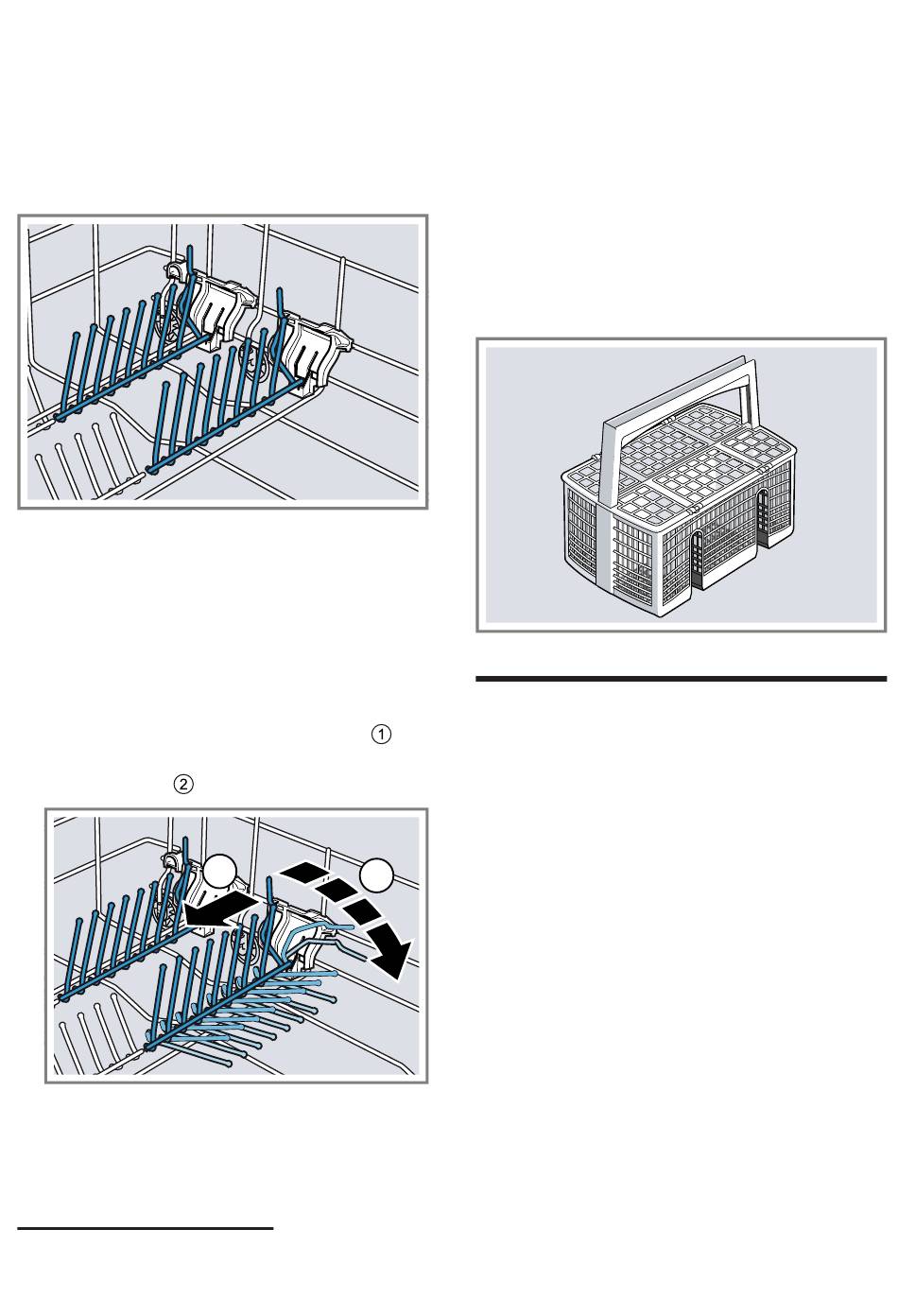 ①

②