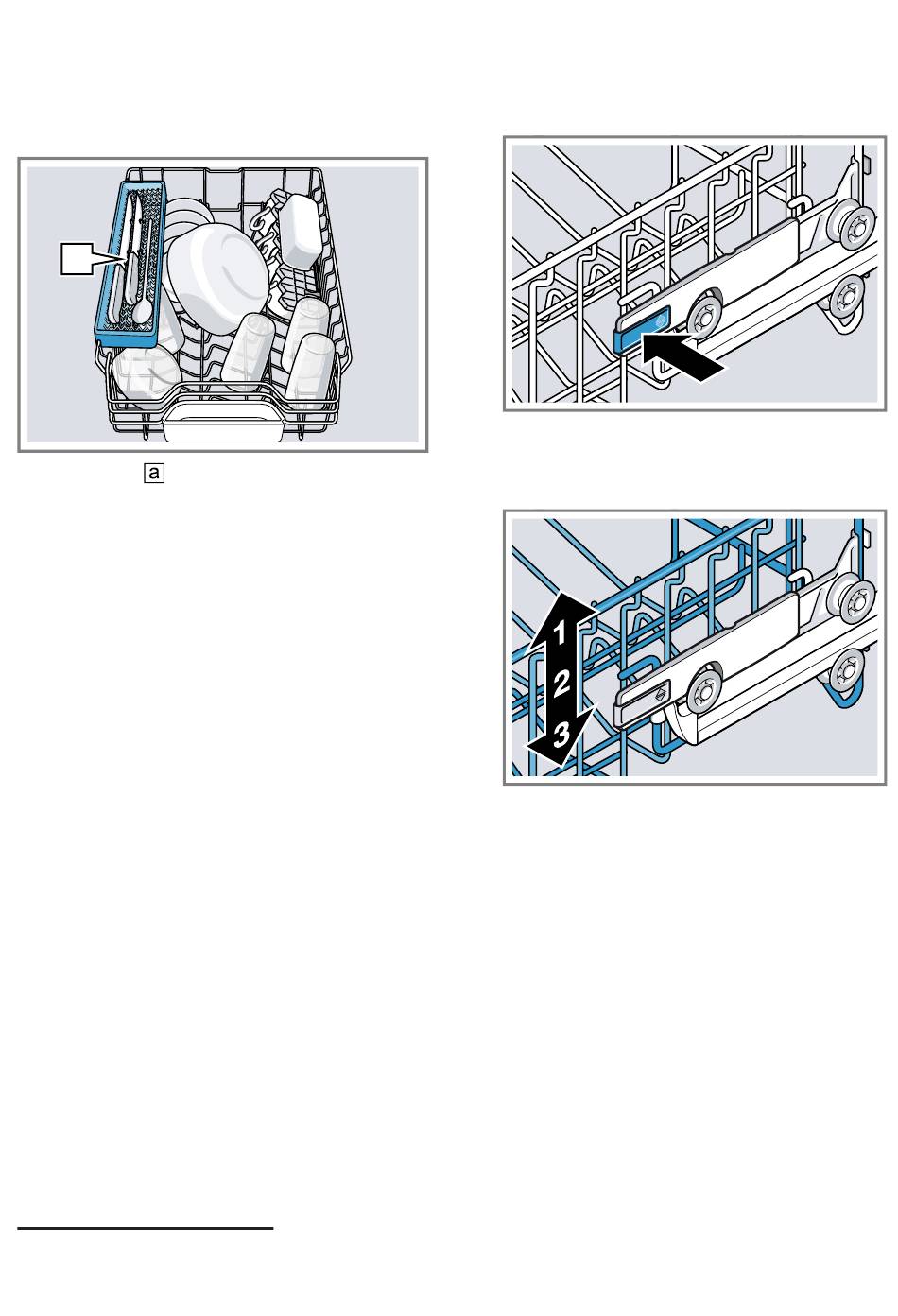 a

1
2
3