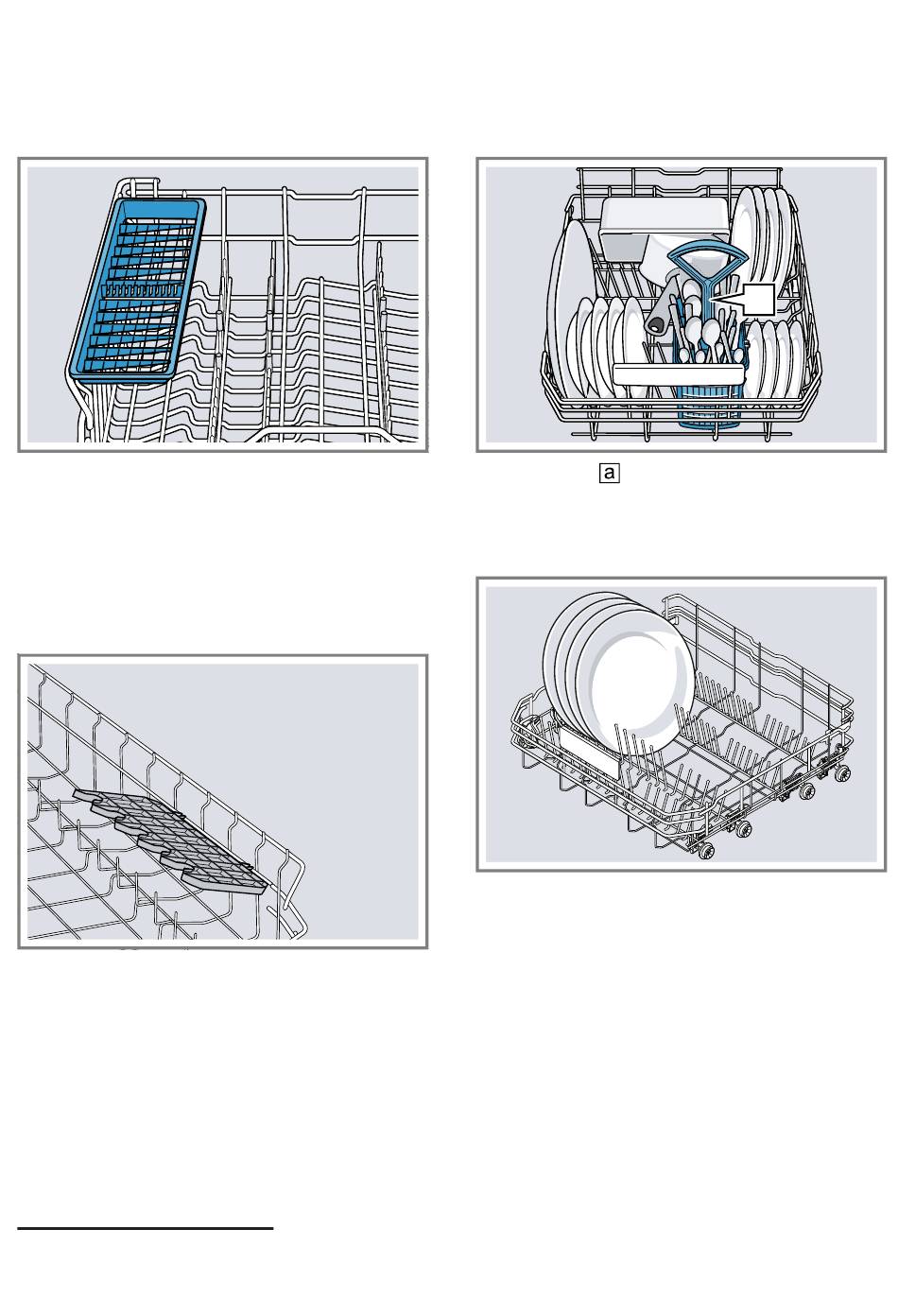 a