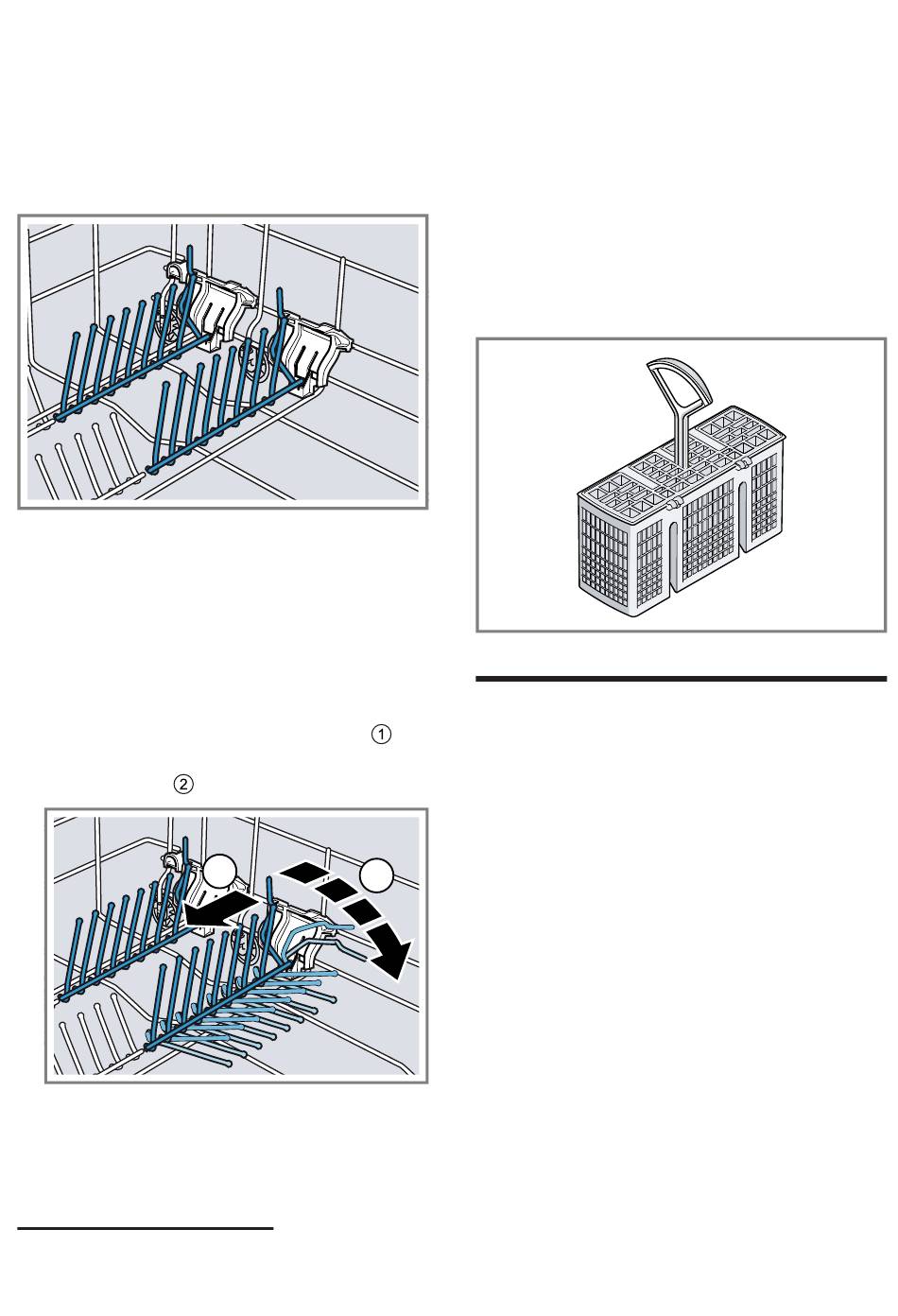 ① ②