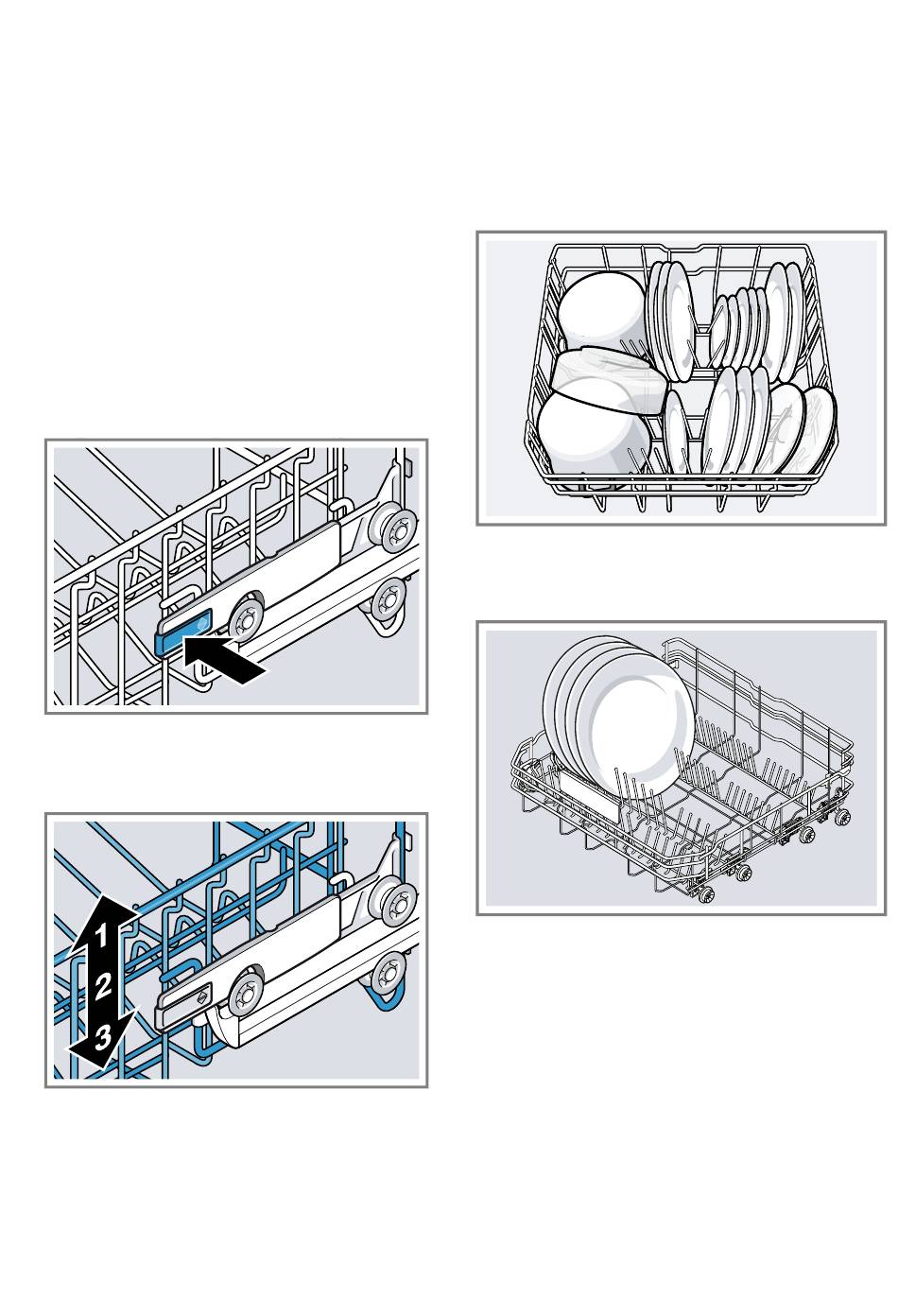 1
2
3