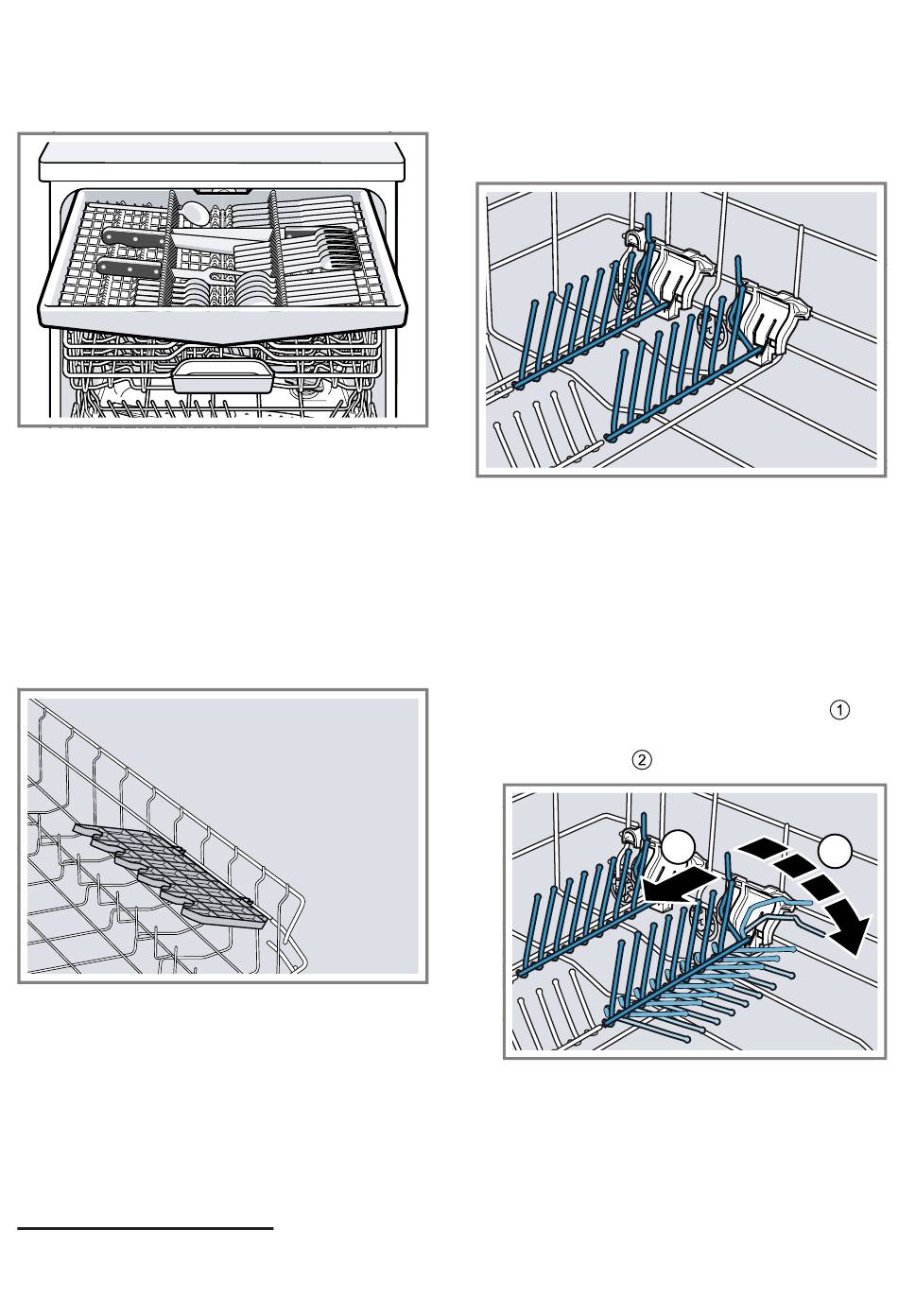 ①

②