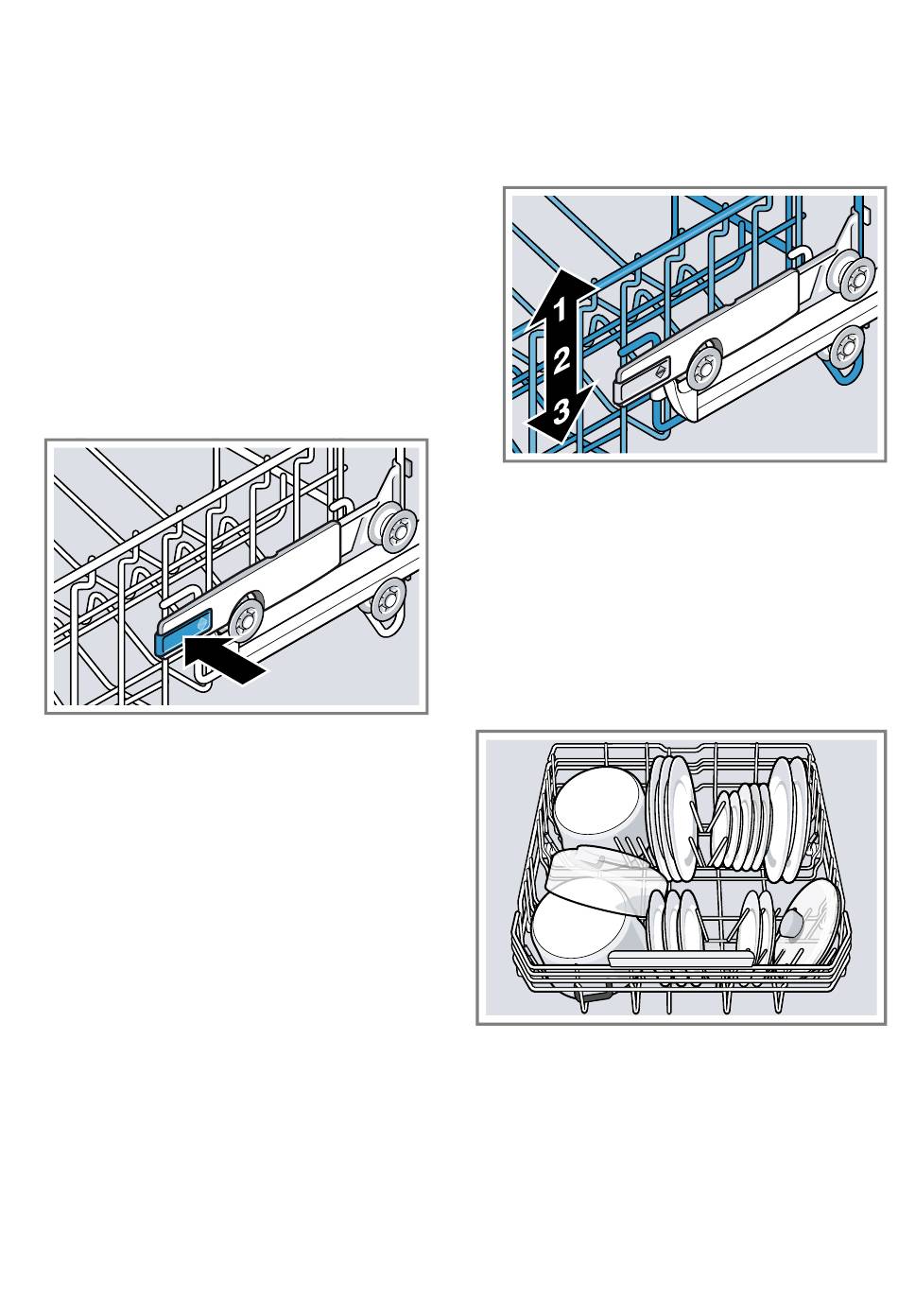 1
2
3