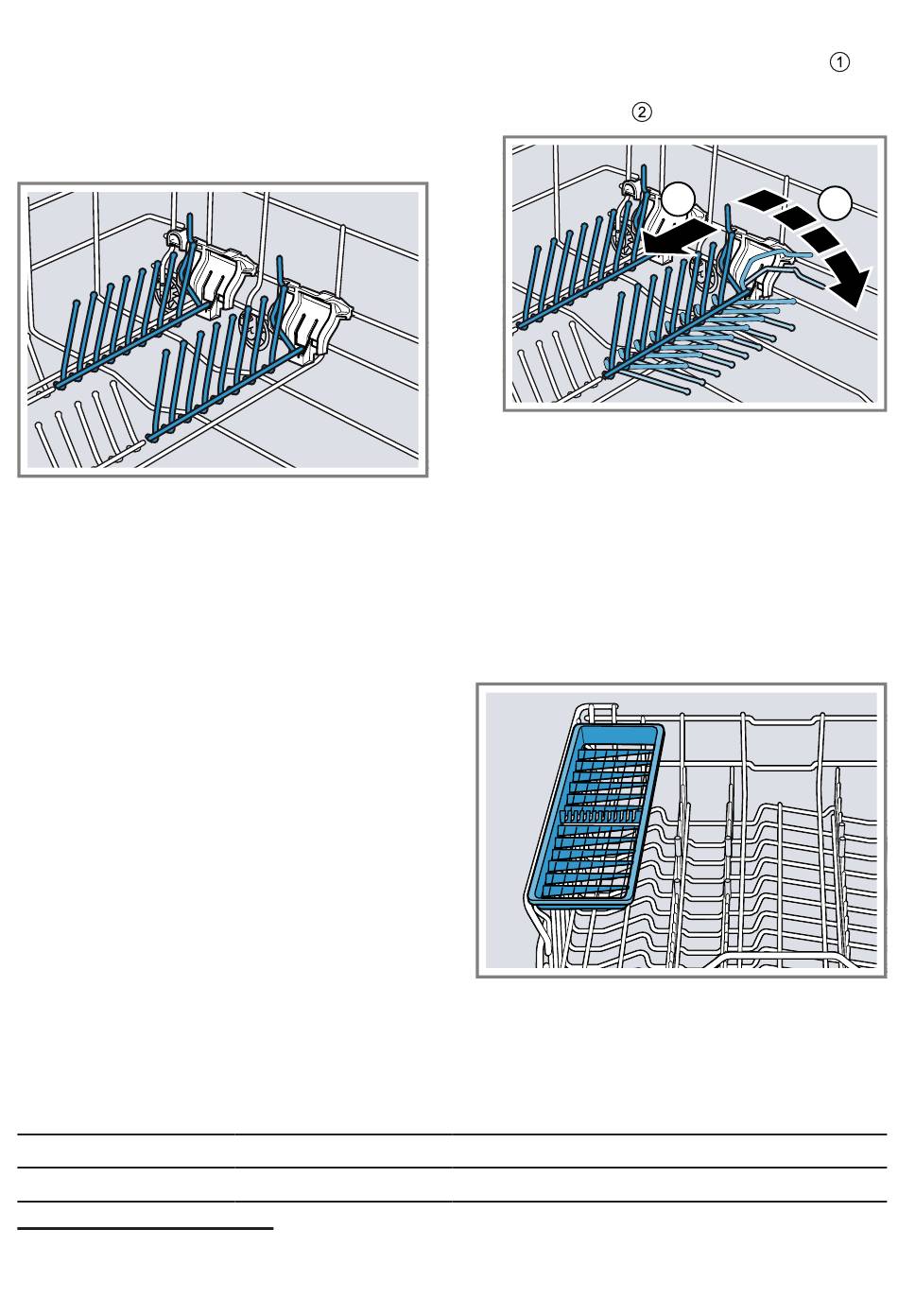 ①

②