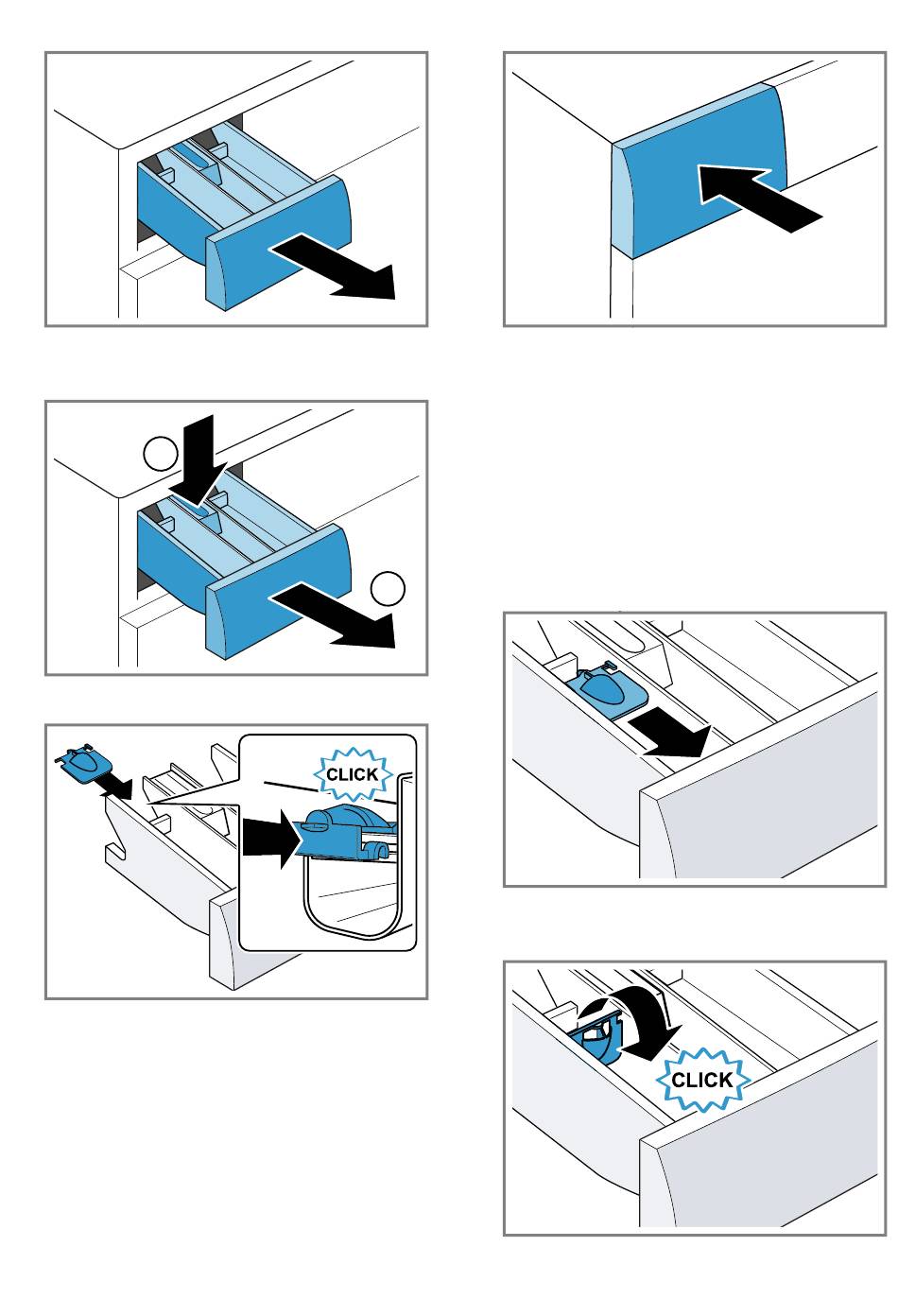 CLICK

CLICK