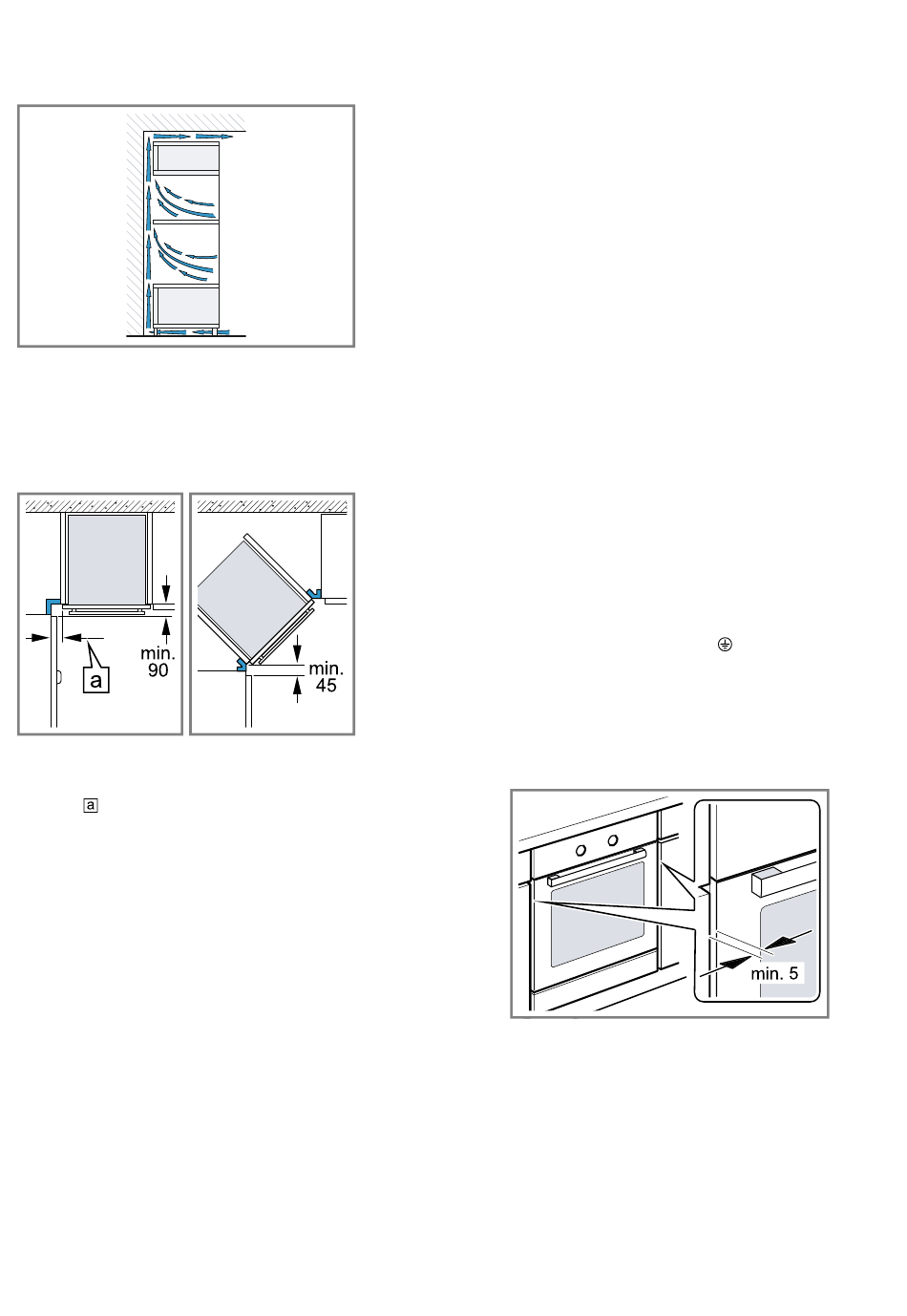 min.
90

a

min.
45

a

min. 5