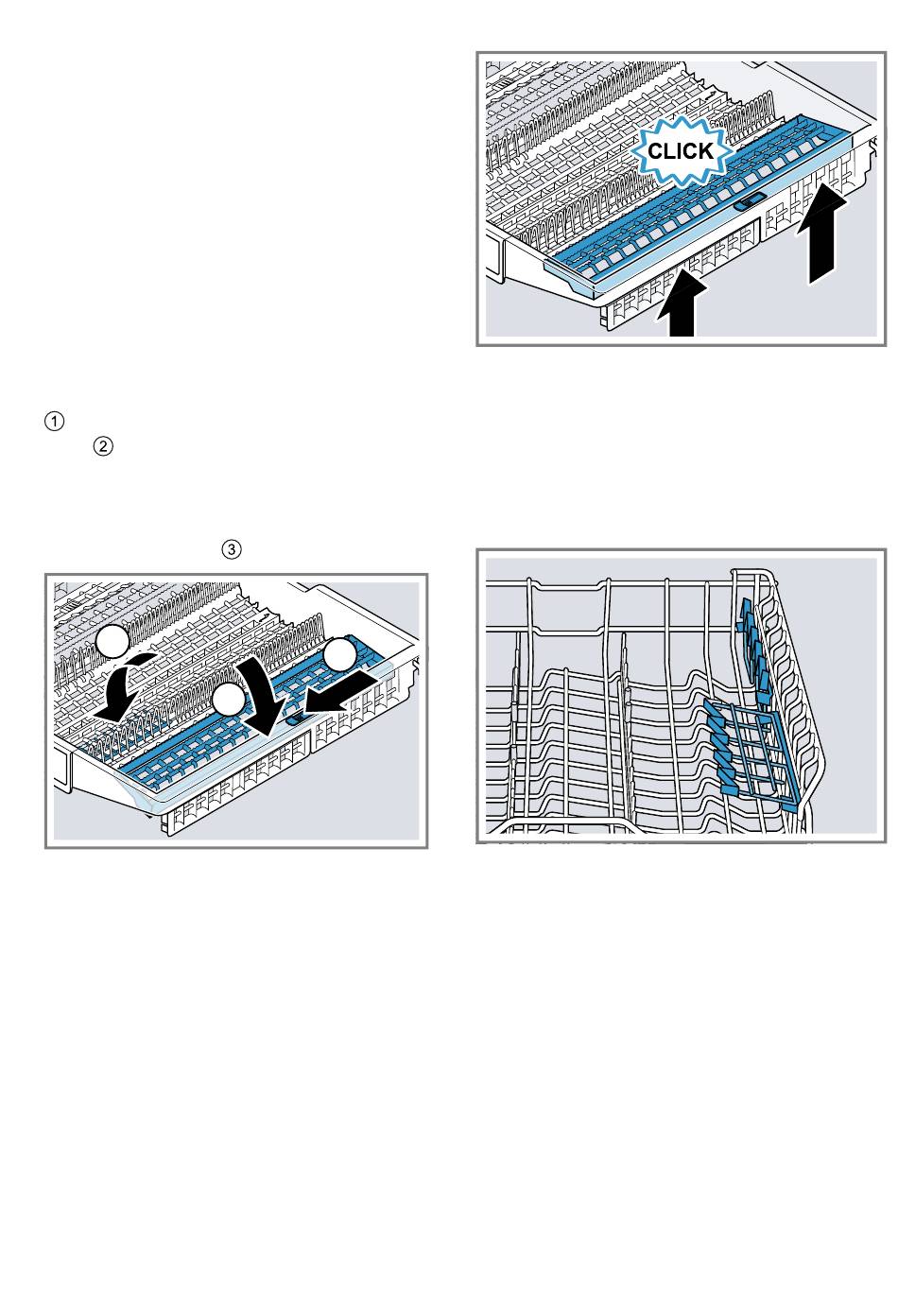 CLICK

①
②

③