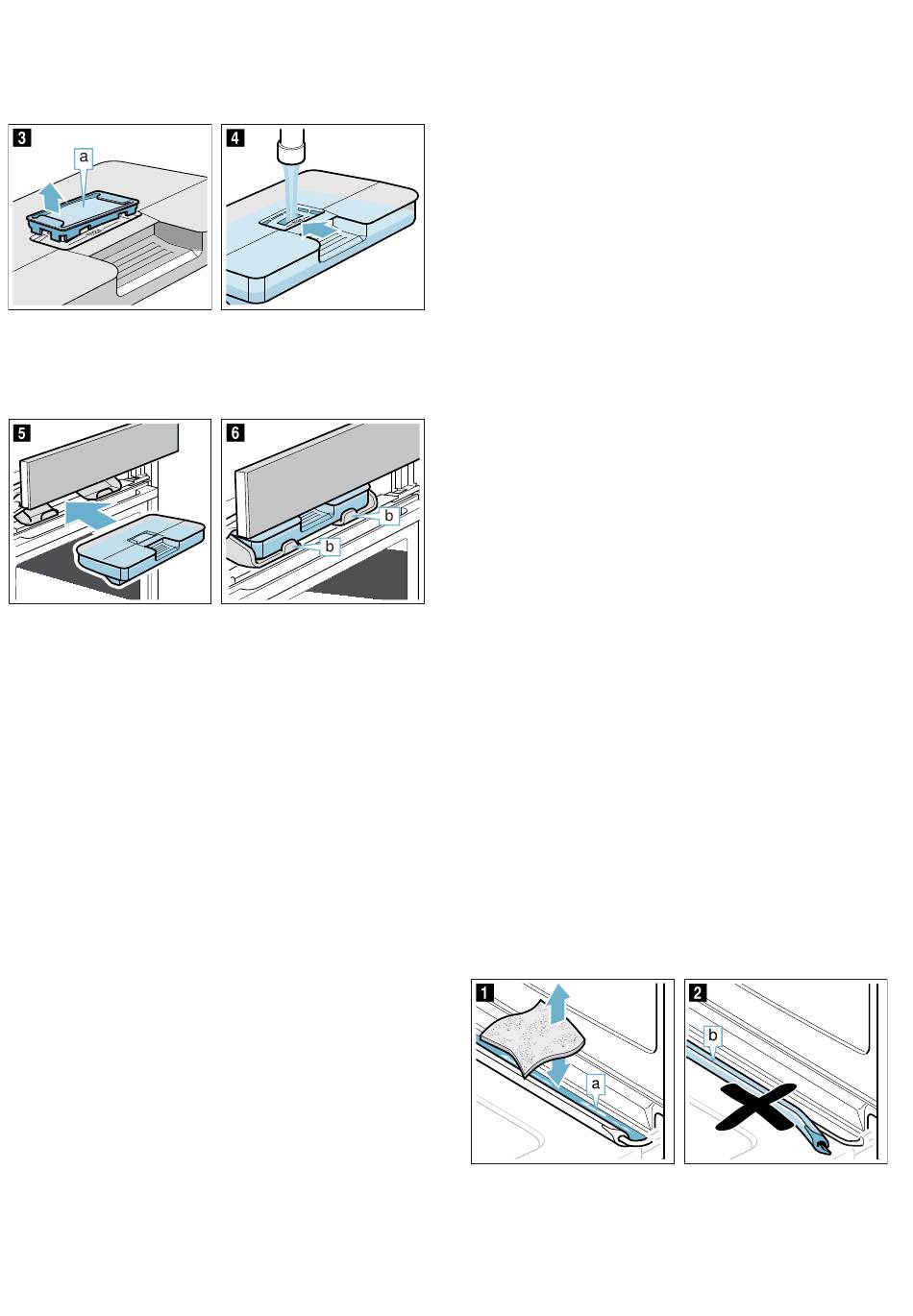 3

a

4

5

6

b

b

1

a

2

b