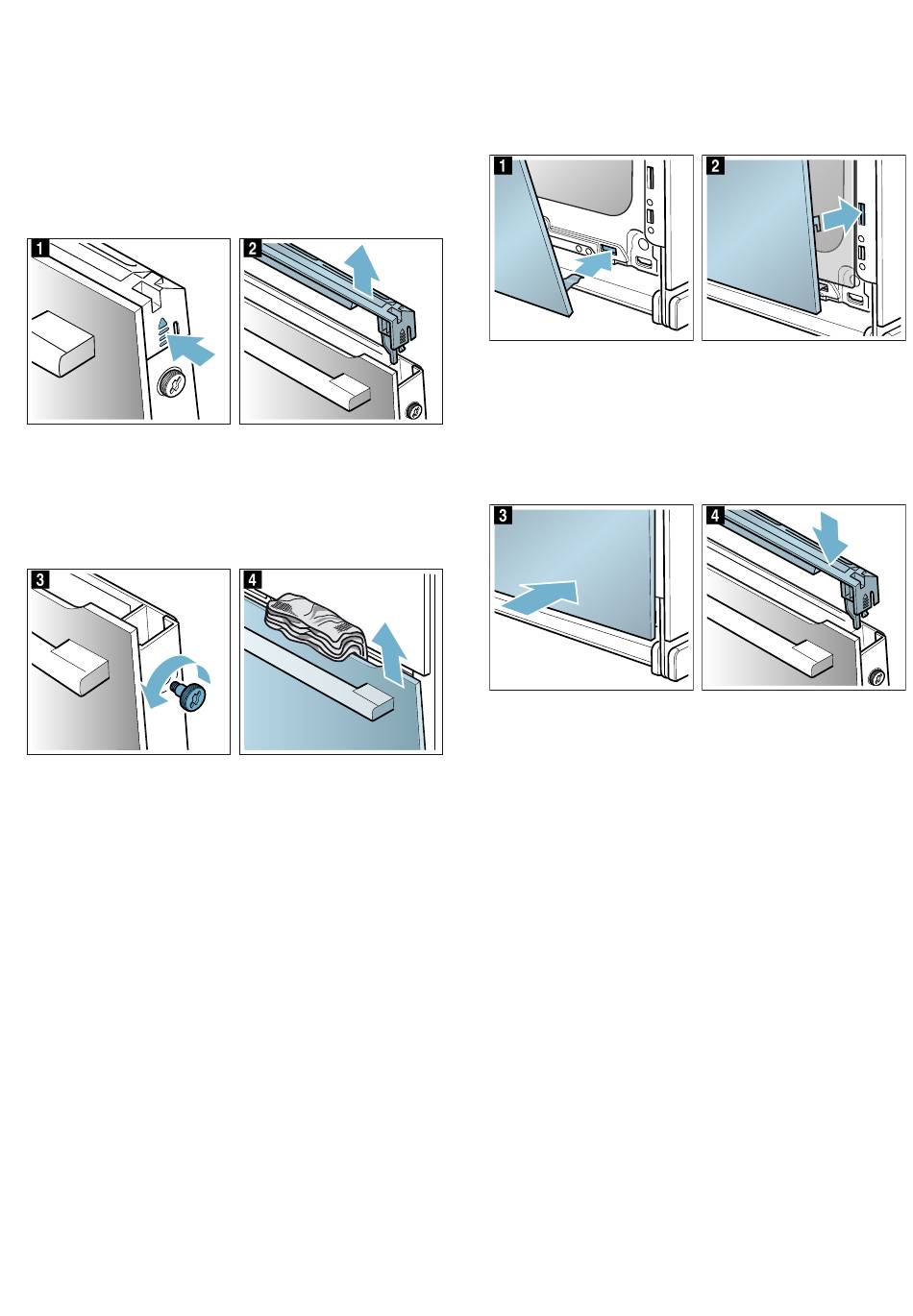 1

2

3

4

1

2

3

4