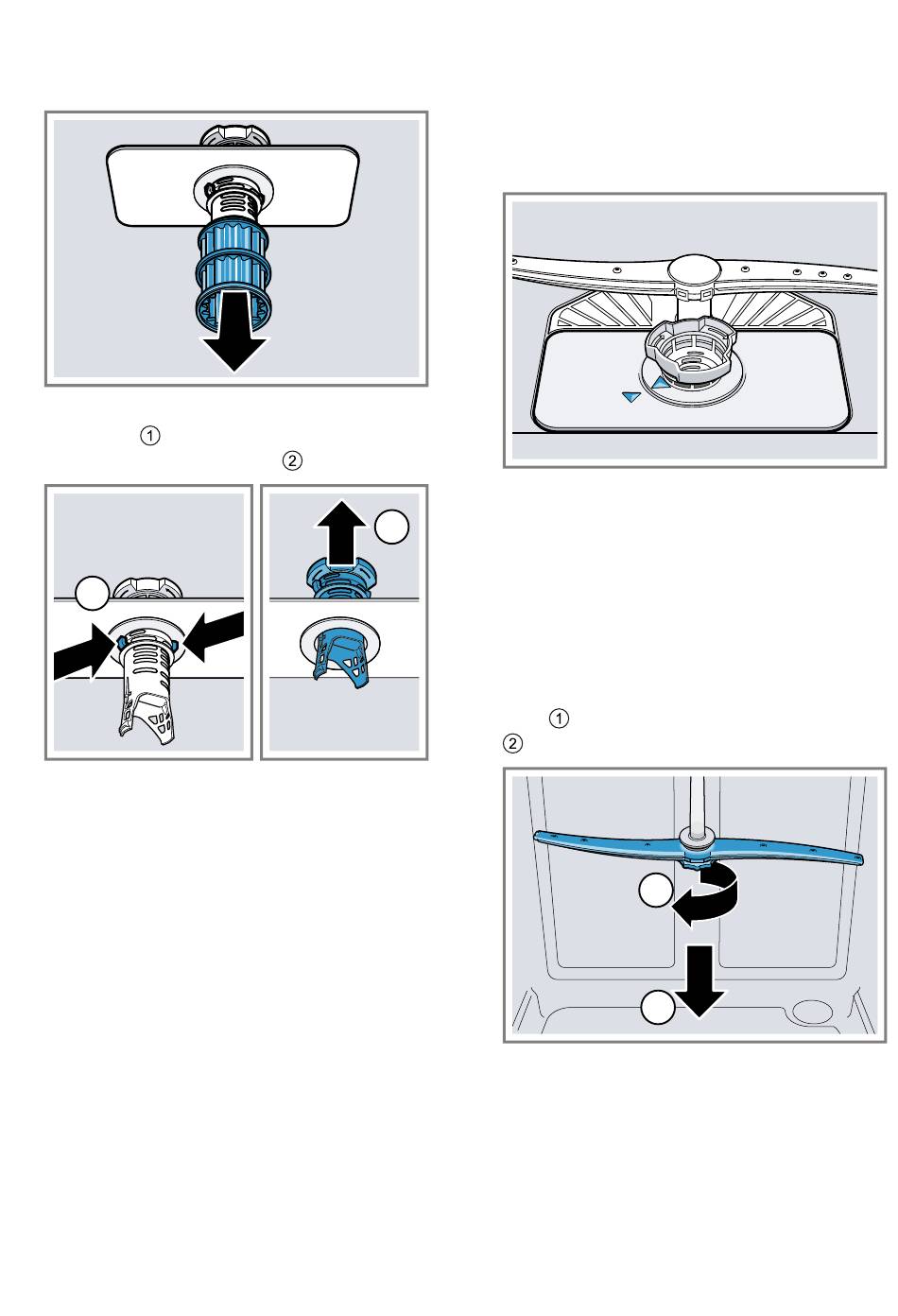 ①
②

①
②