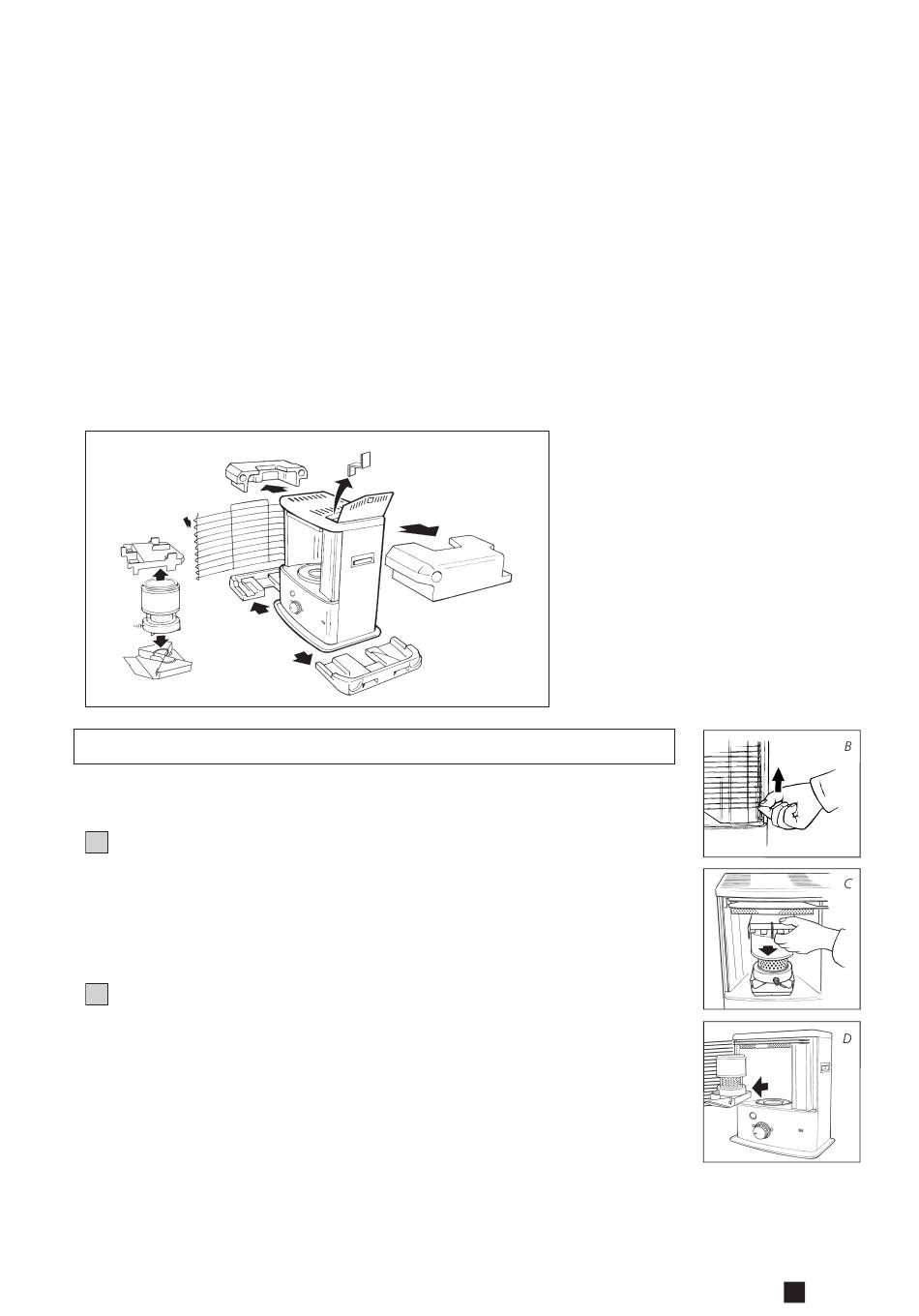 B

C

D