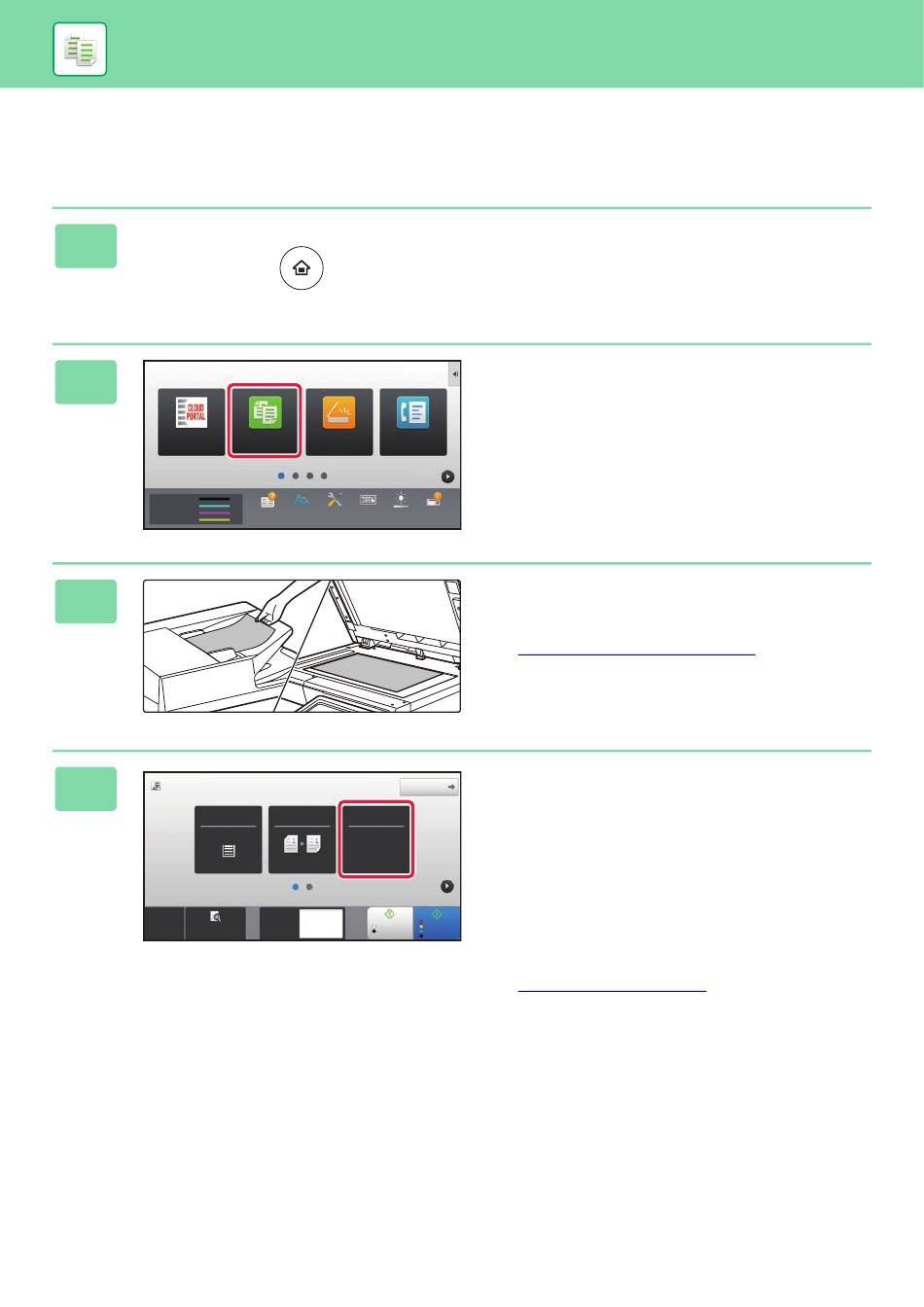 CLOUD PORTAL