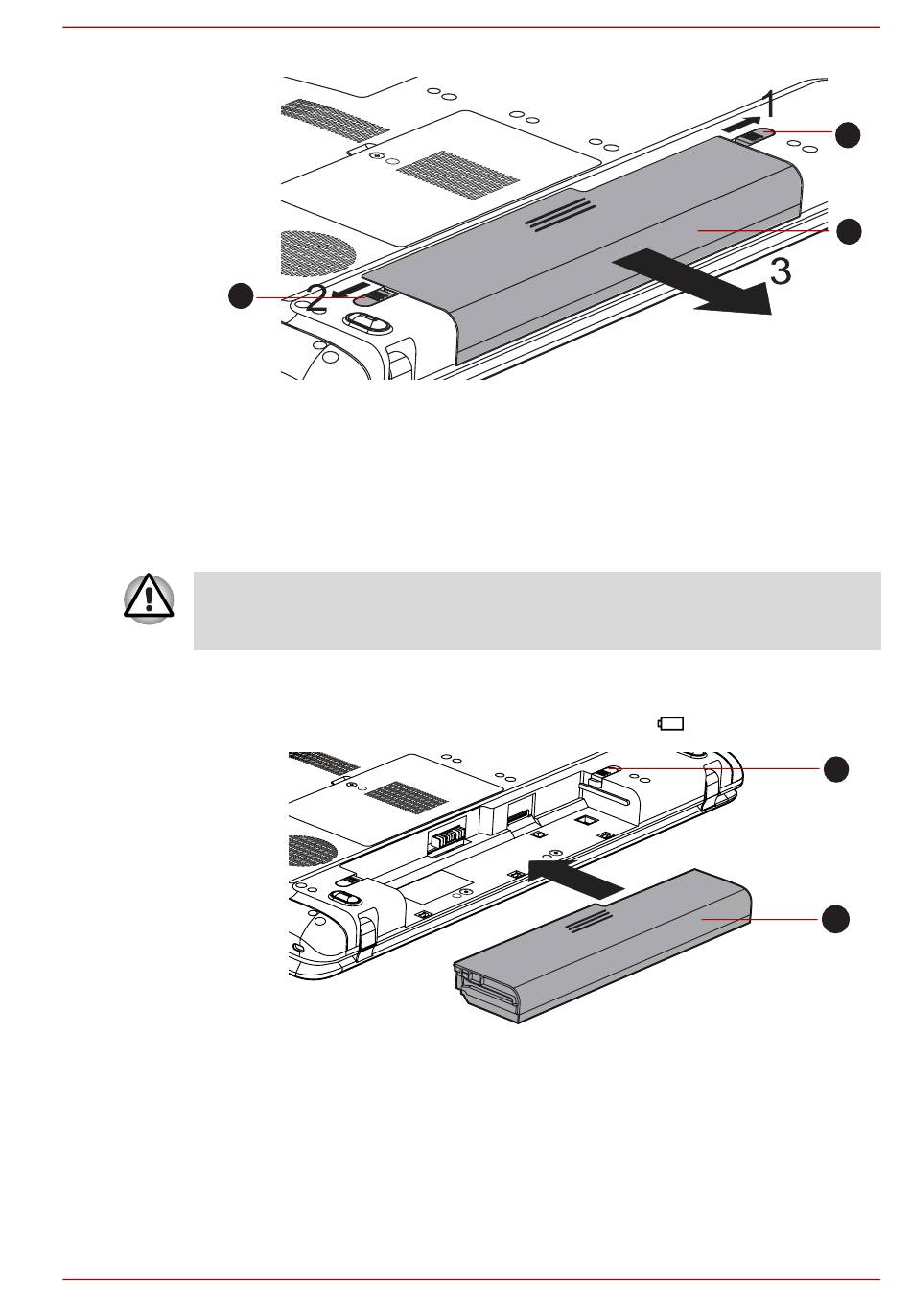 1

2

3