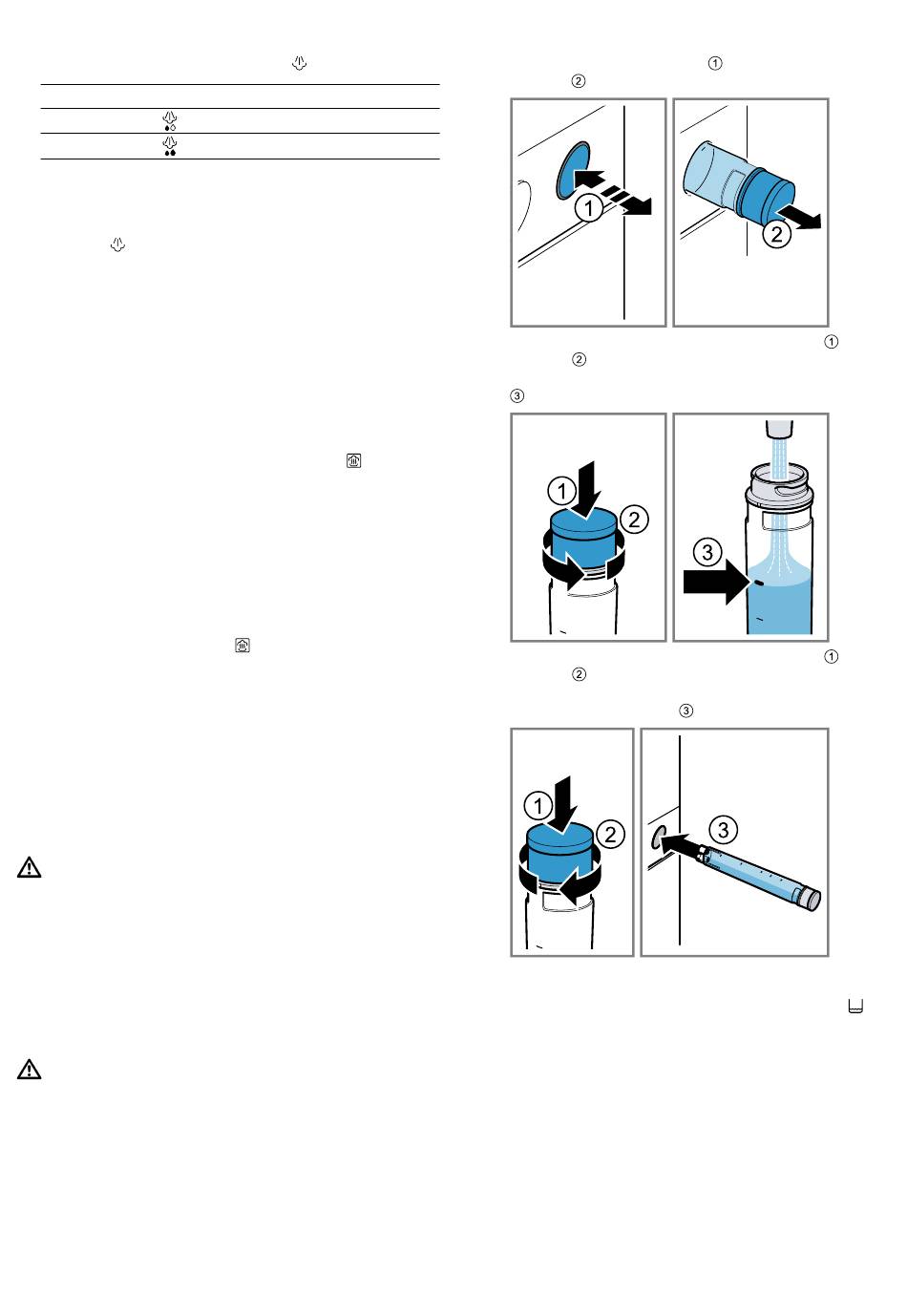 ①
②

1
2

①
②

③

1
2
3

①
②

③

1
2
3