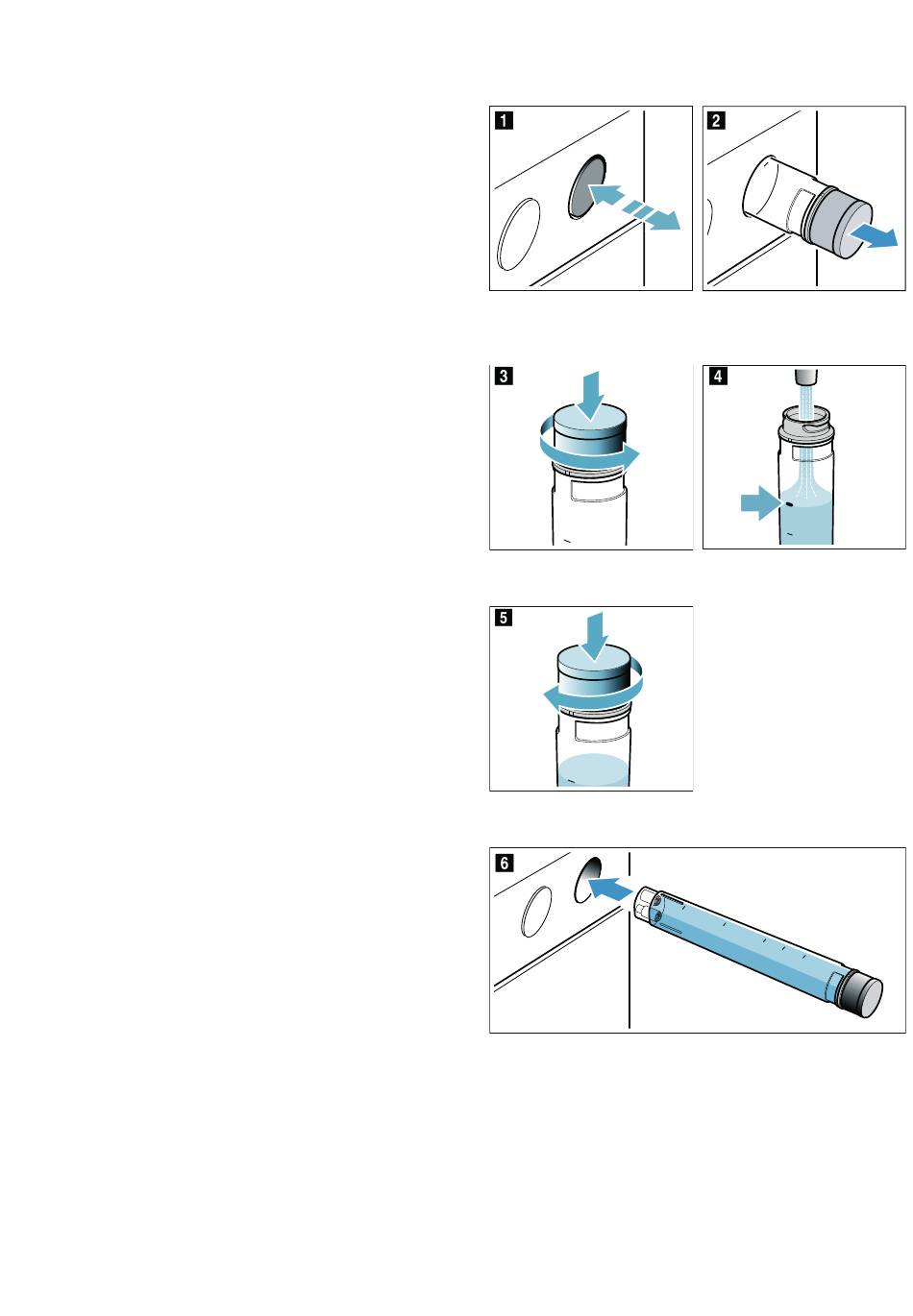 1

2

3

4

5

6