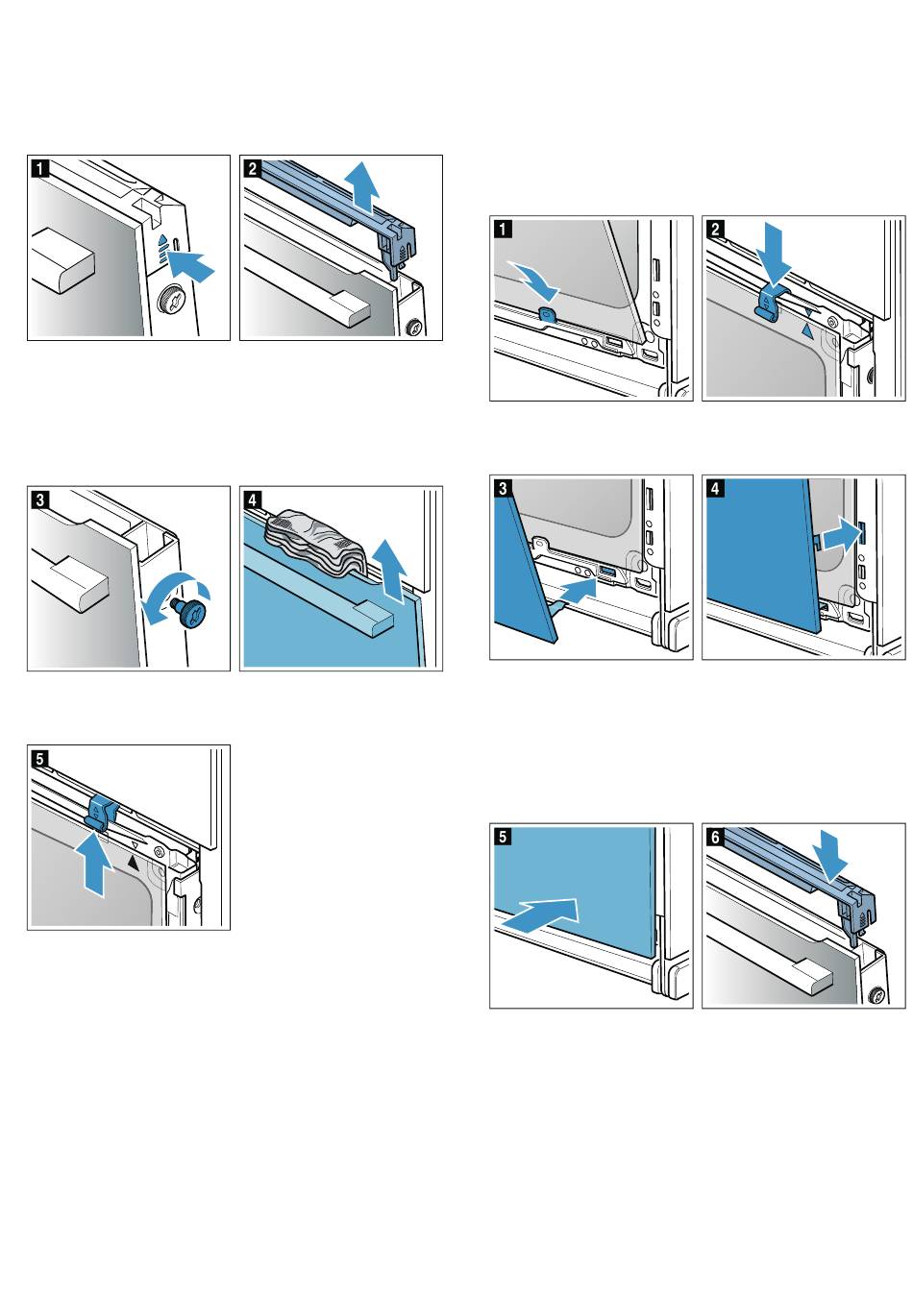 1
2
3
4
5
1
2
3
4
5
6