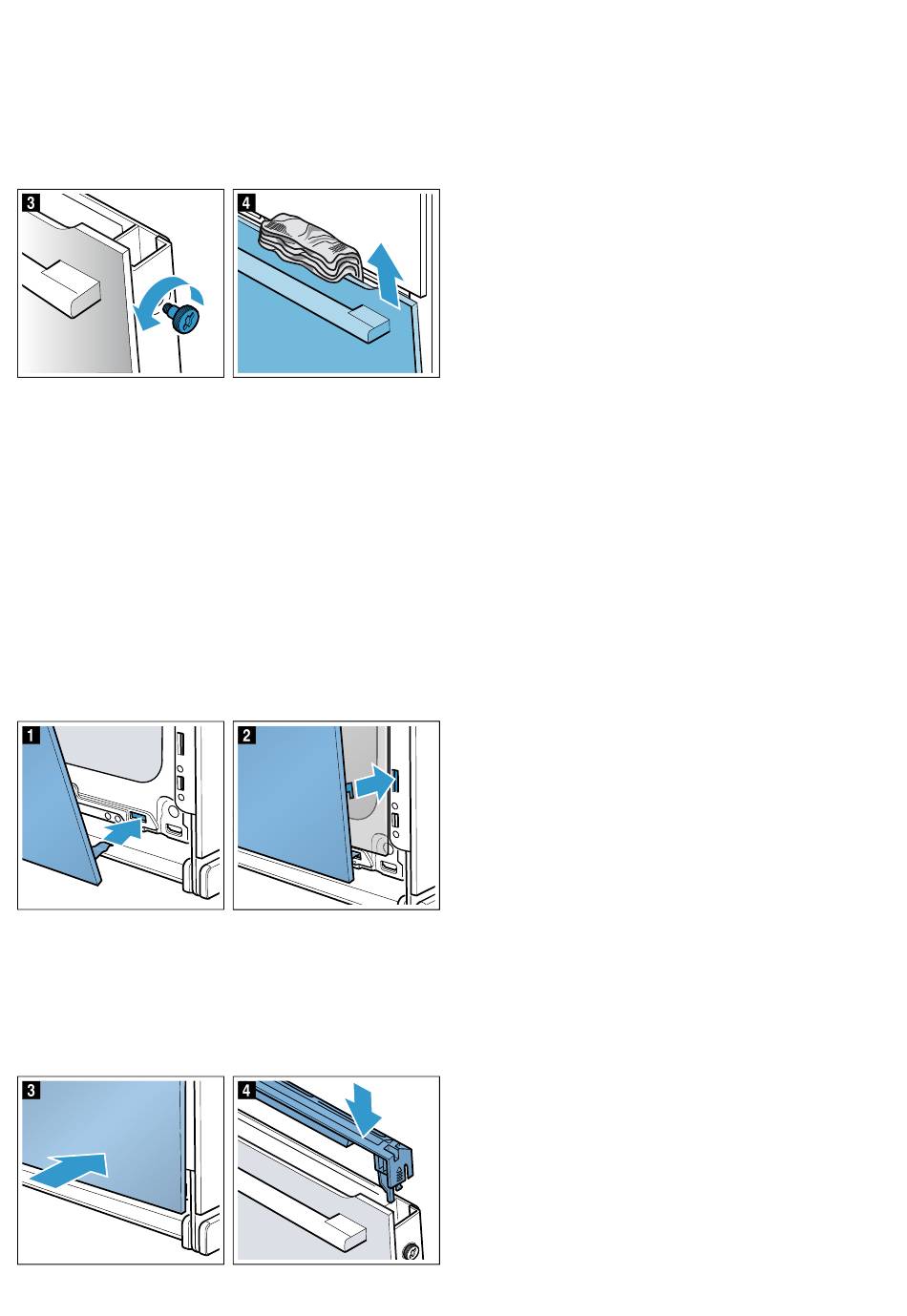 3

4

1

2

3

4