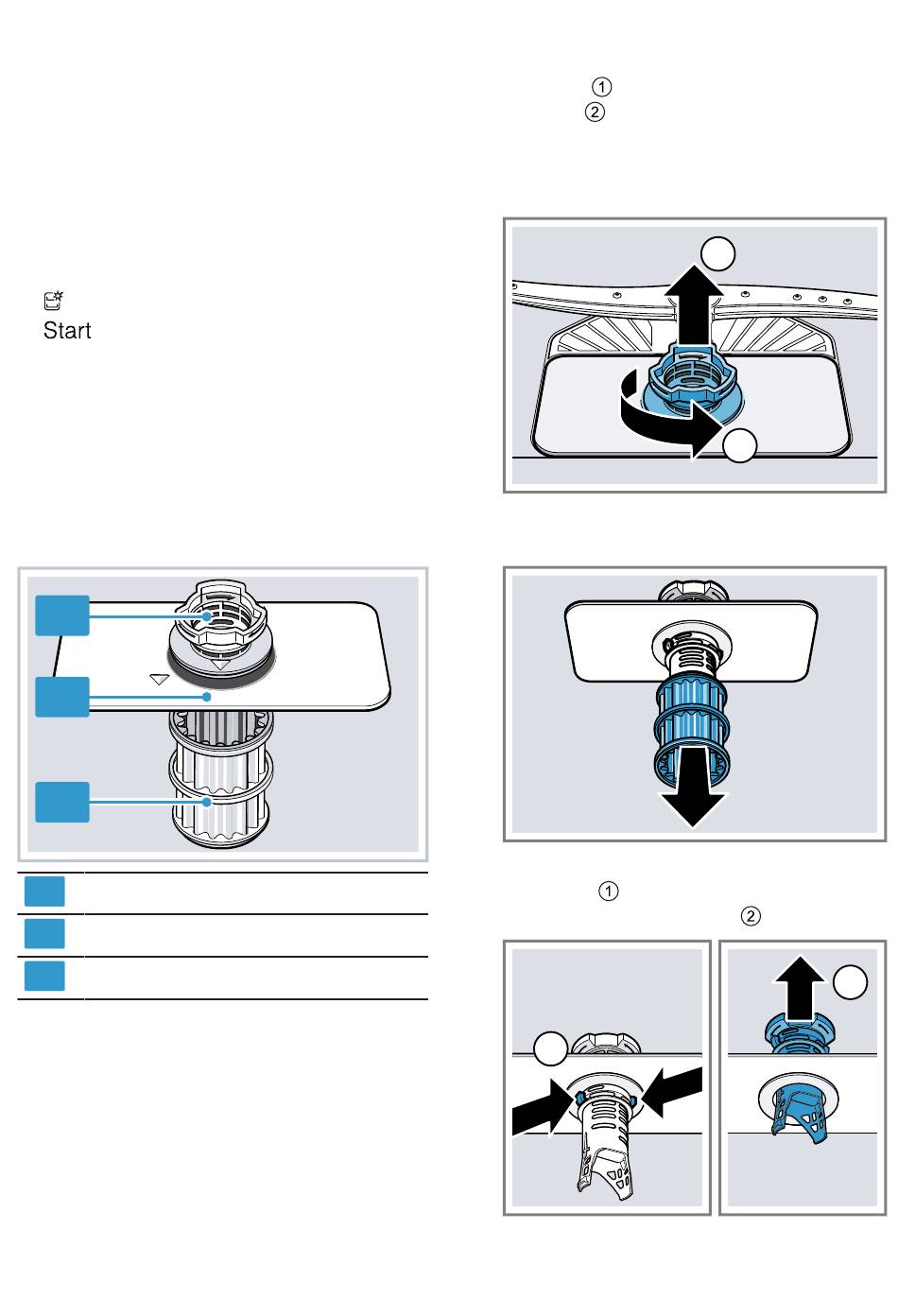 ①
②

Start

①
②