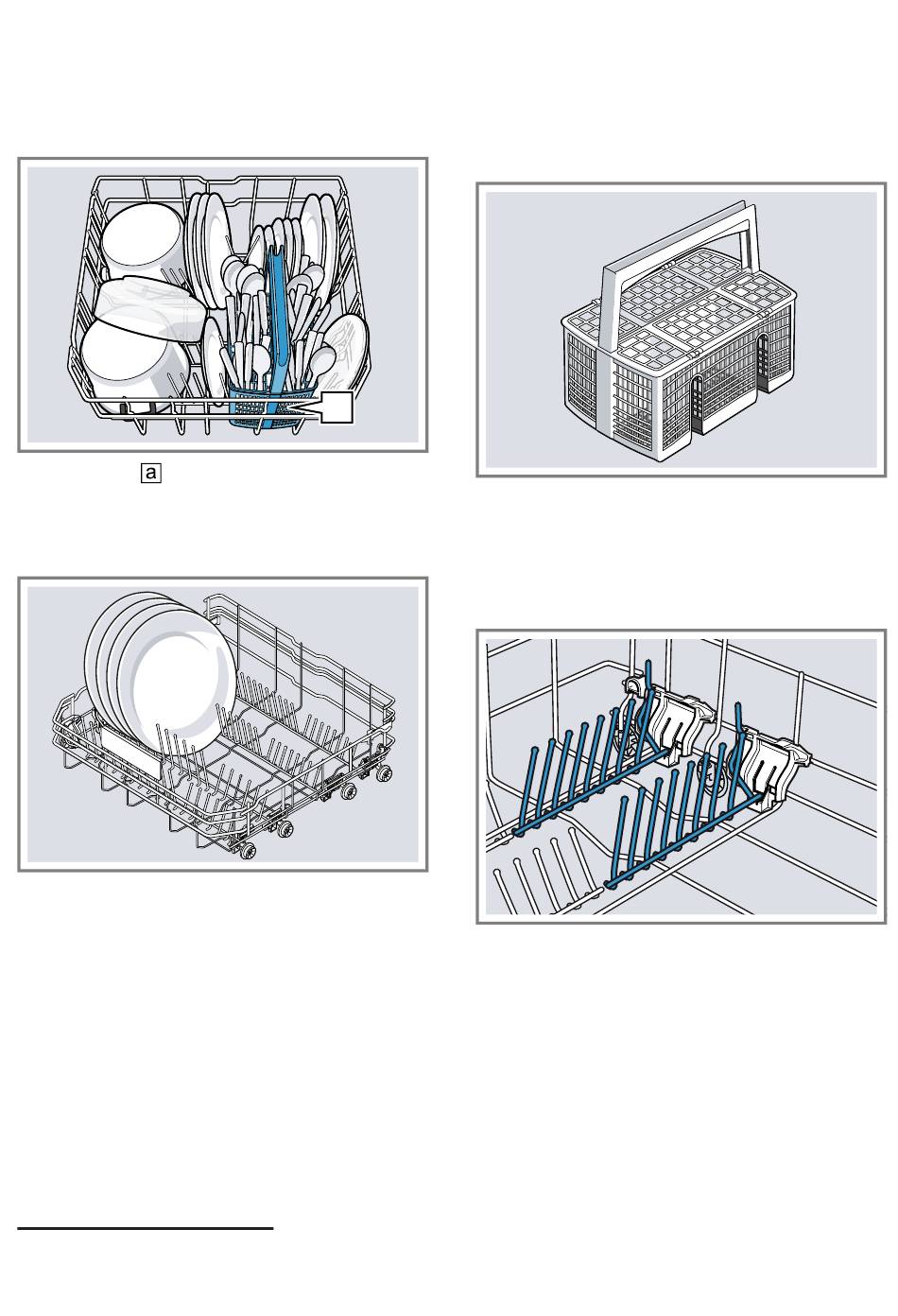 a