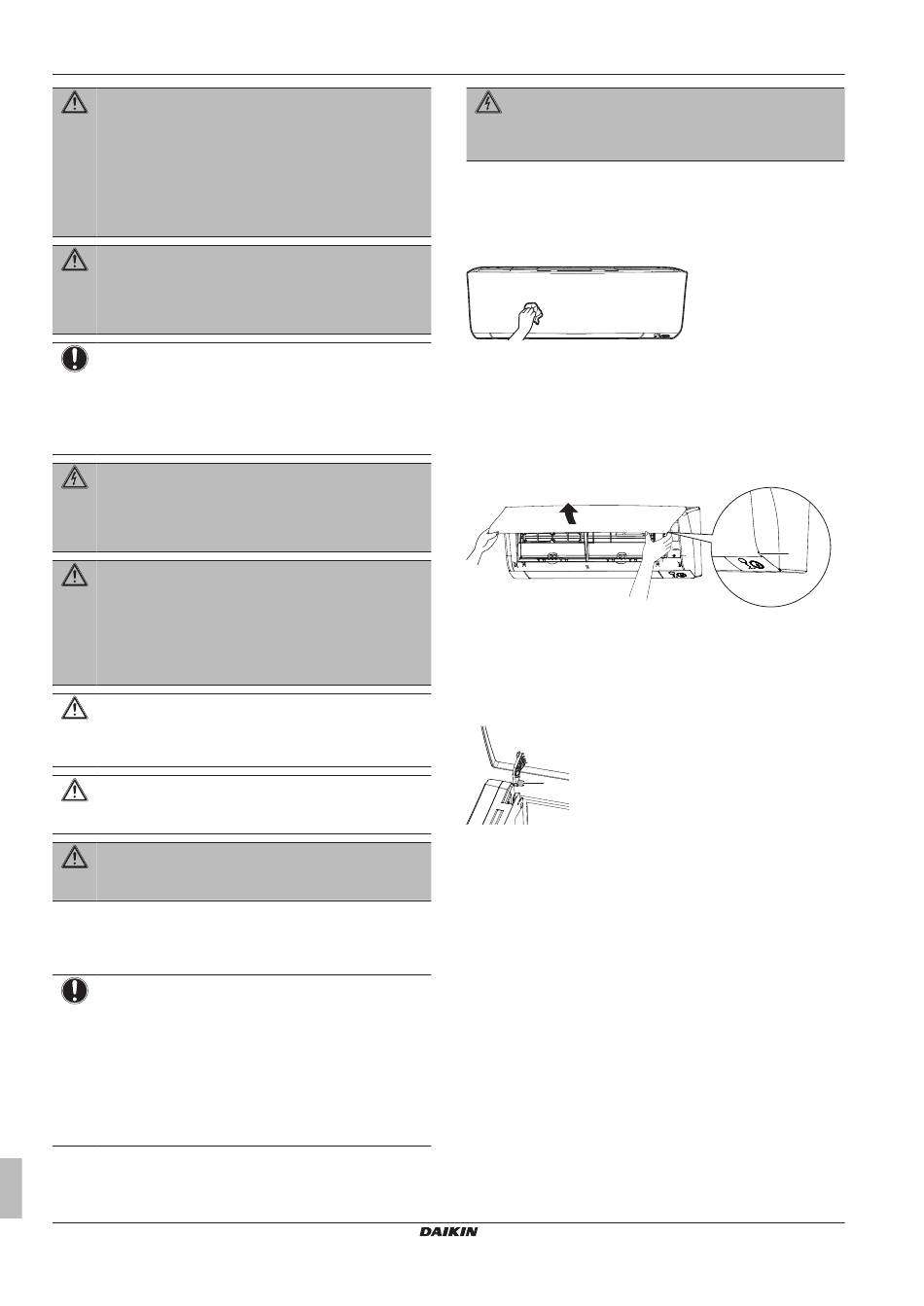 DAIKIN