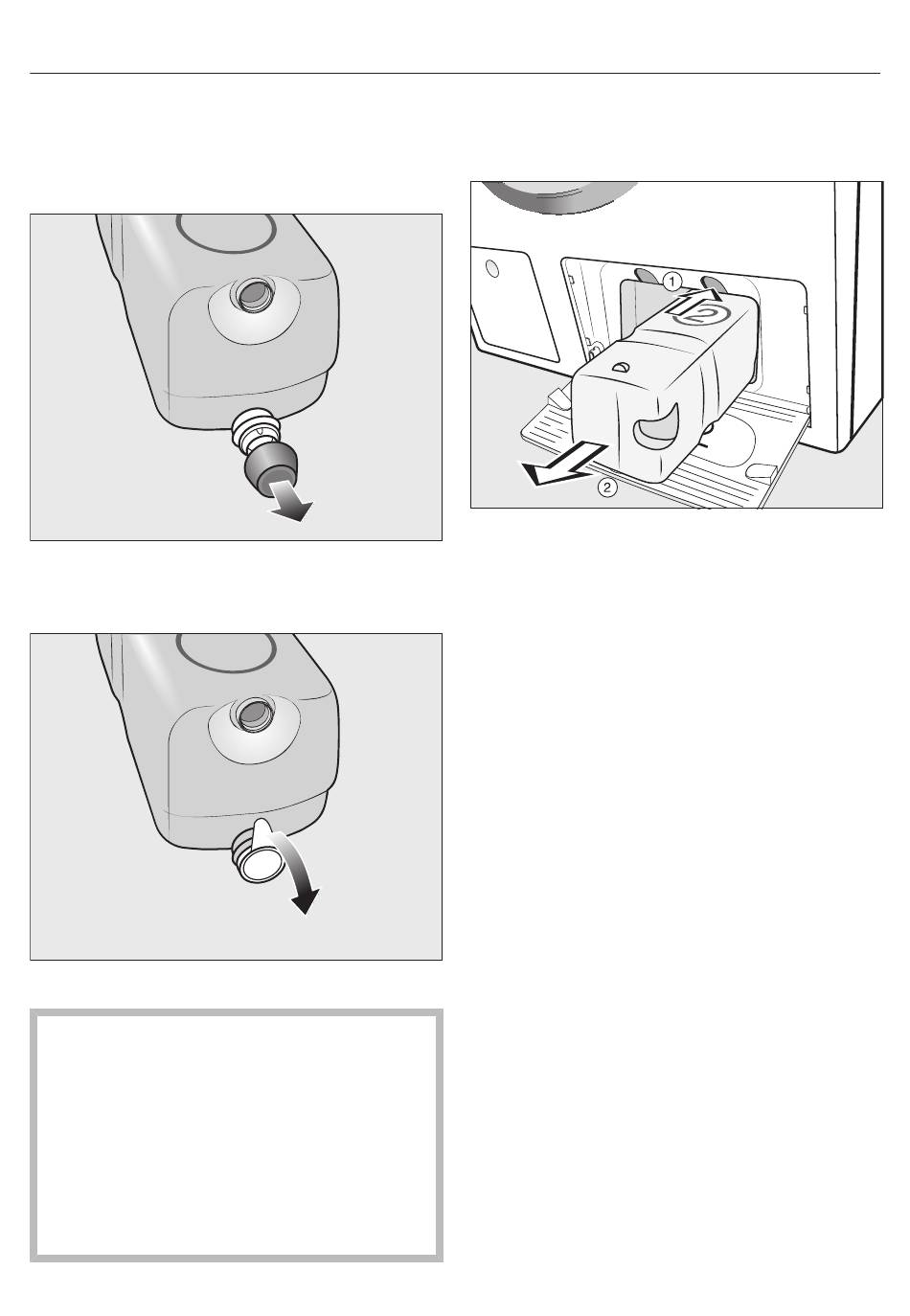 1

2

2