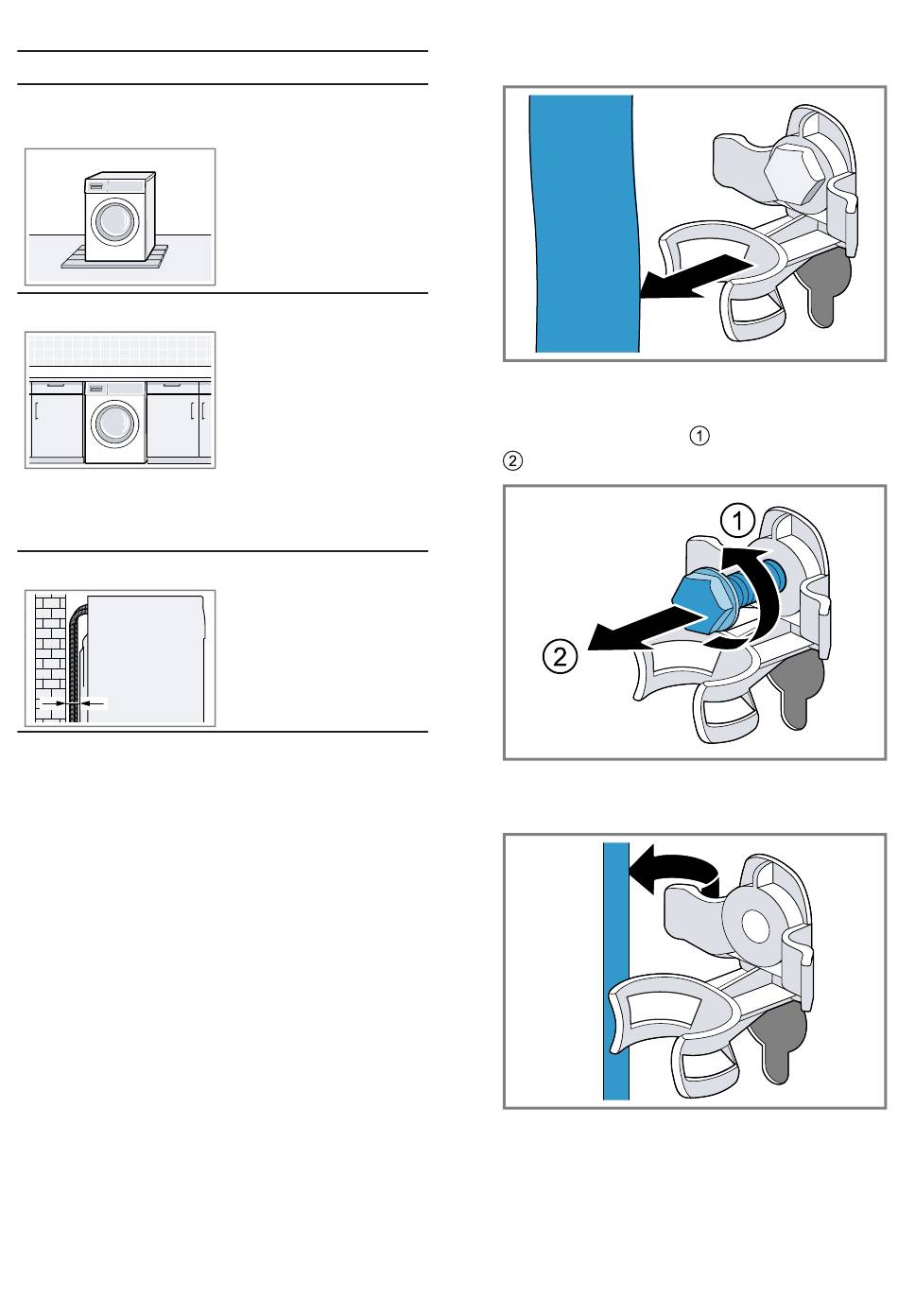 ①
②

1

2