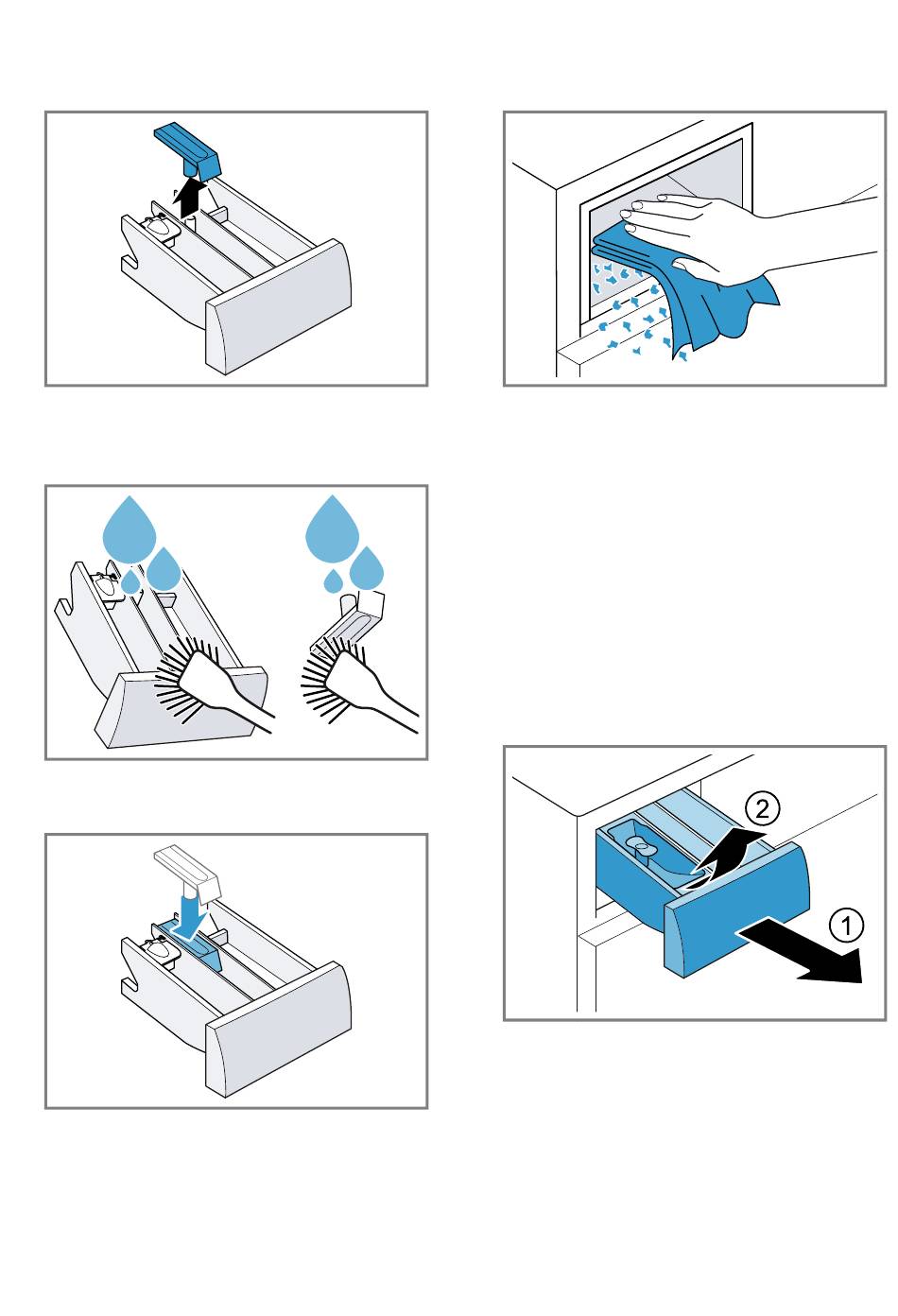 ②

①