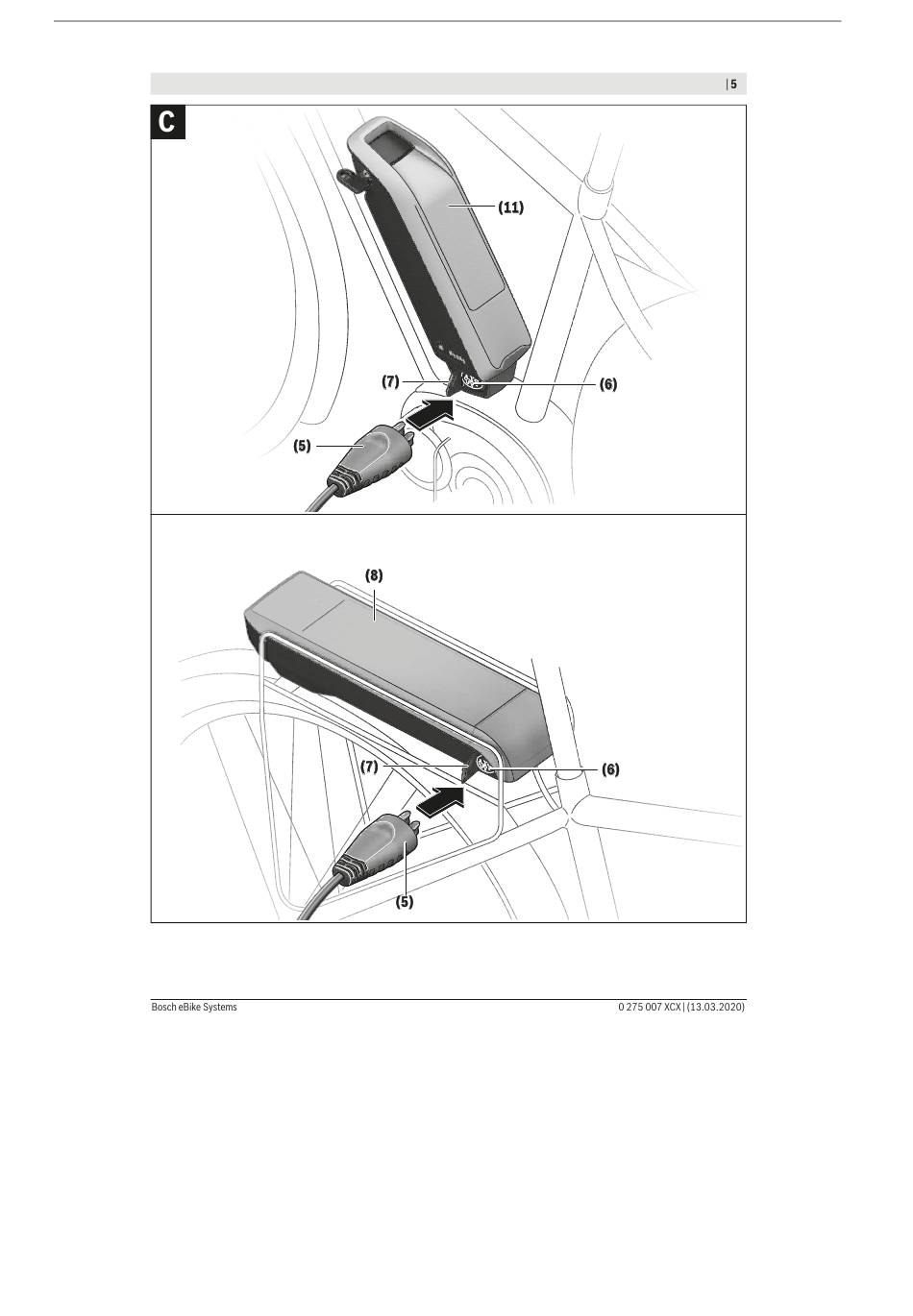 | 5

C

(11)

(7)

(6)

(5)

(8)

(7)

(6)

(5)

Bosch eBike Systems

0 275 007 XCX | (13.03.2020)