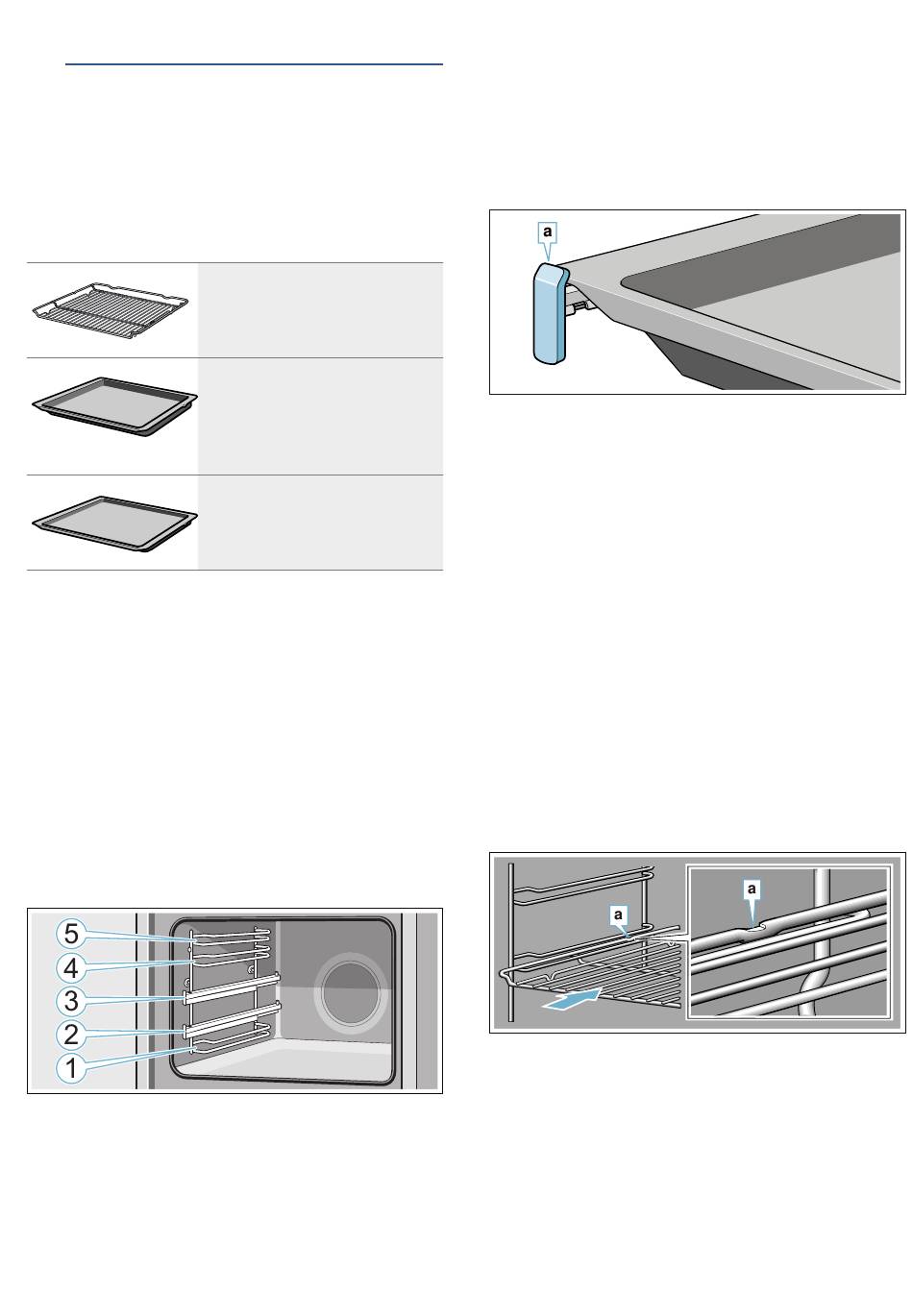 a

5
4
3
2
1

a
a