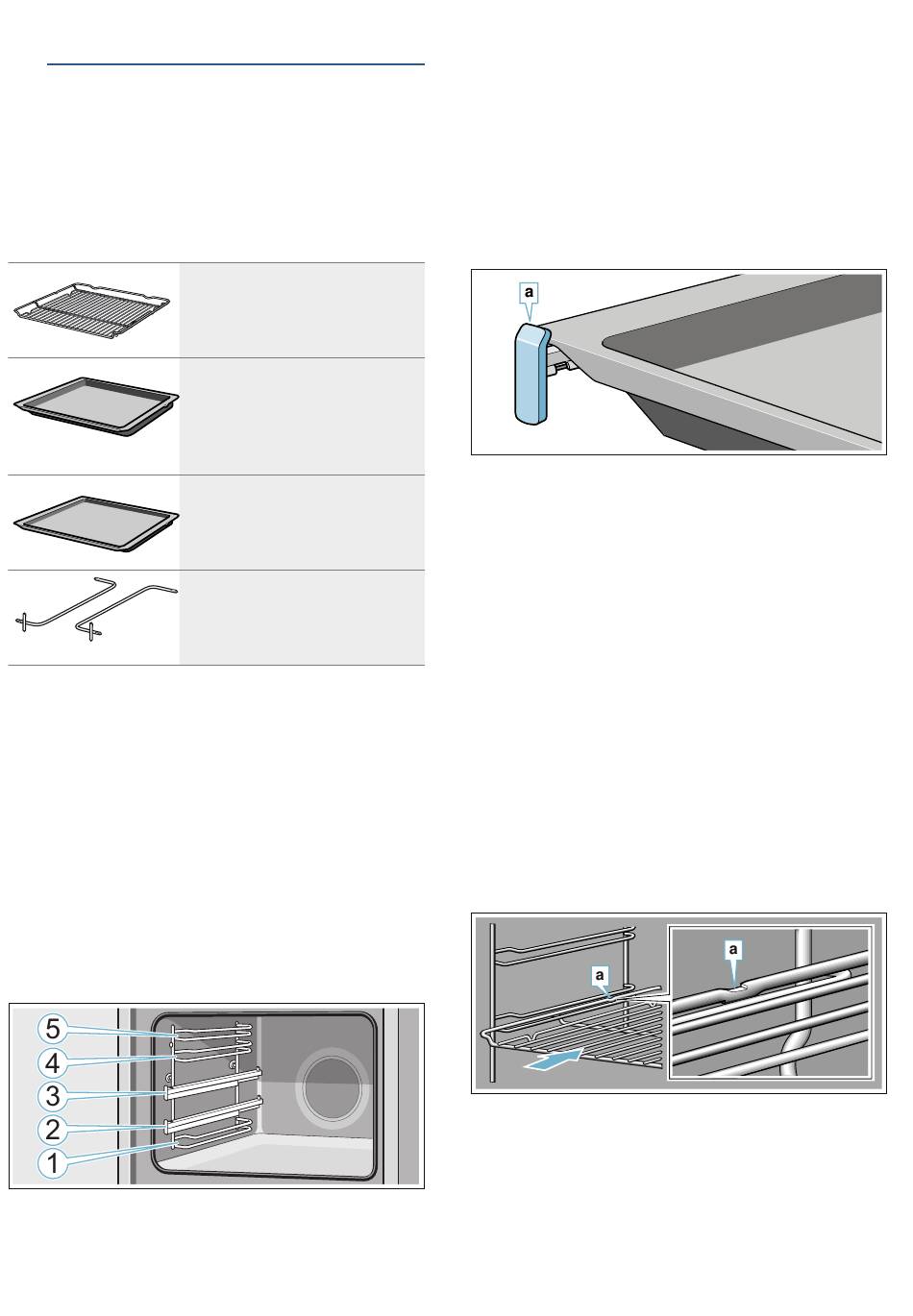 a

5
4
3
2
1

a
a