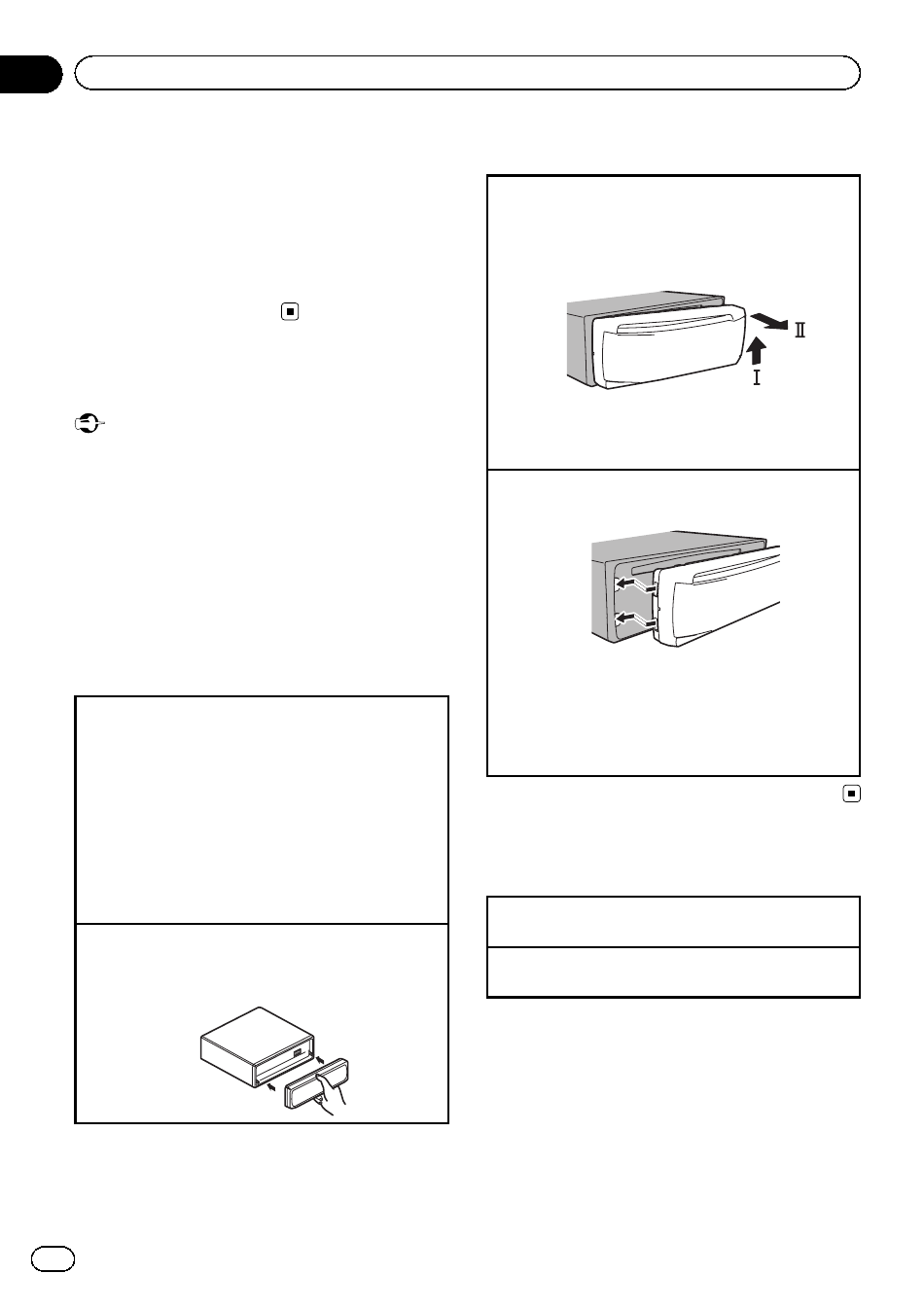 Ⅱ

Ⅰ