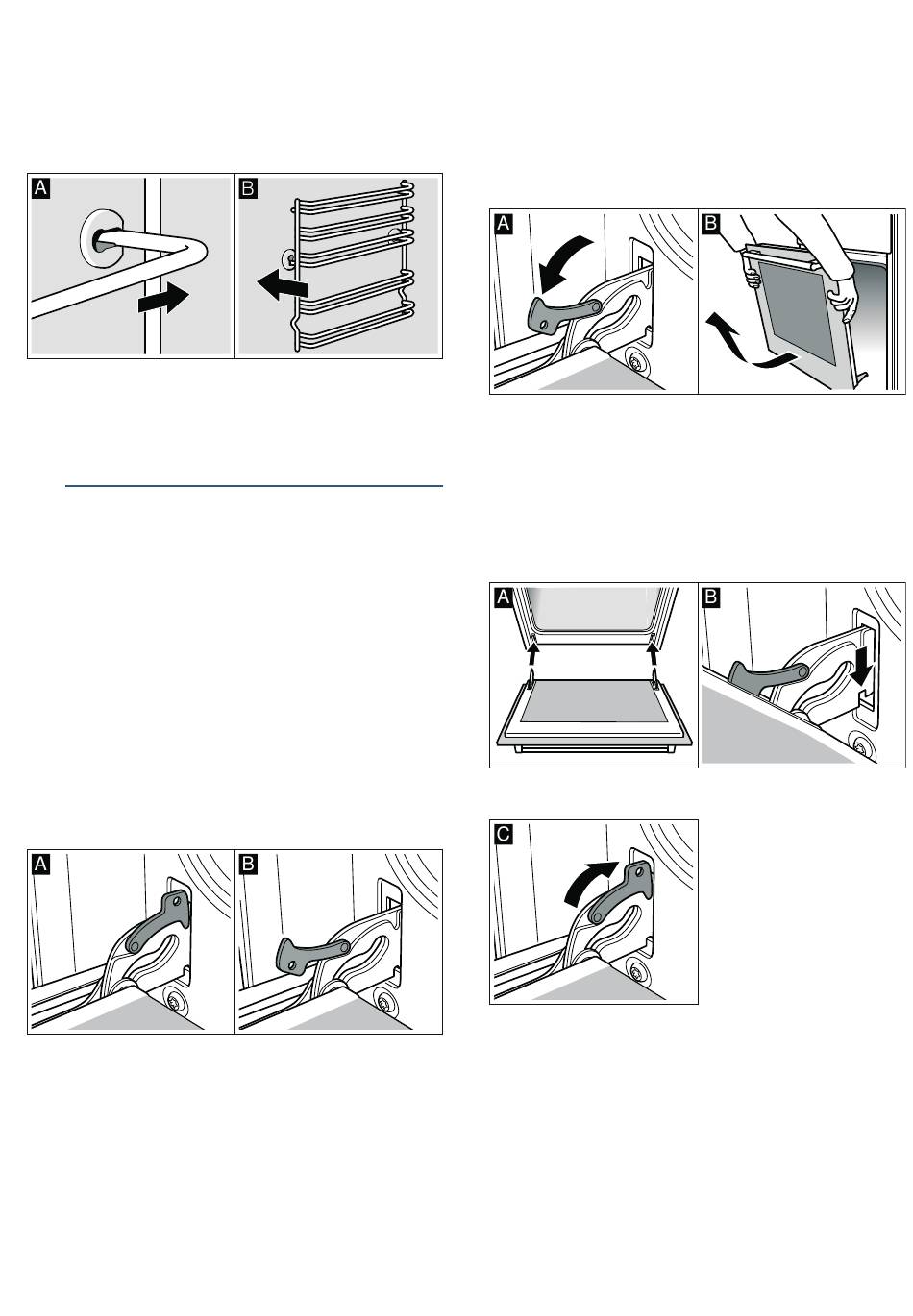 A

B

A

B

A

B

A

B

C