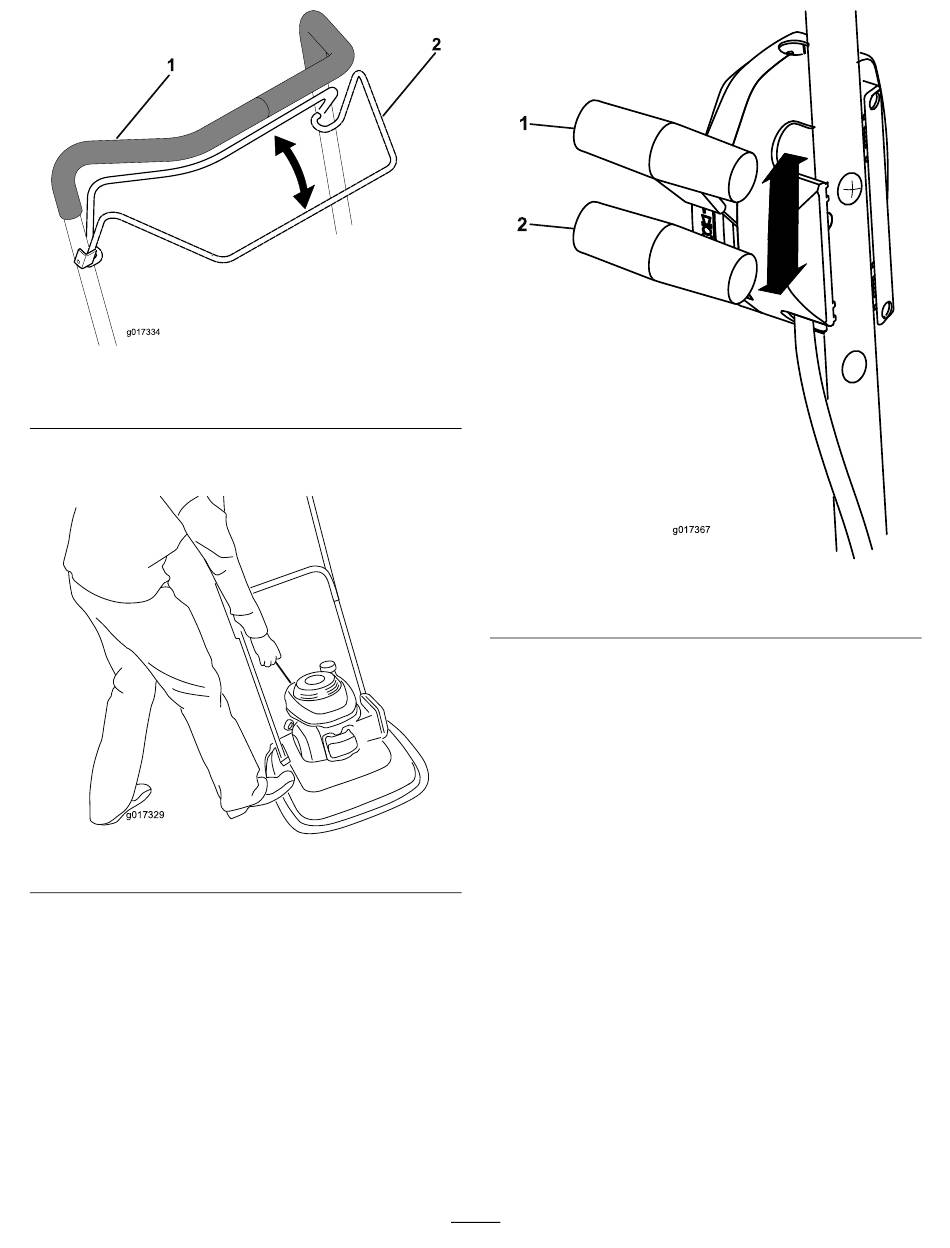 1

2

g017334

g017329

1

2

g017367