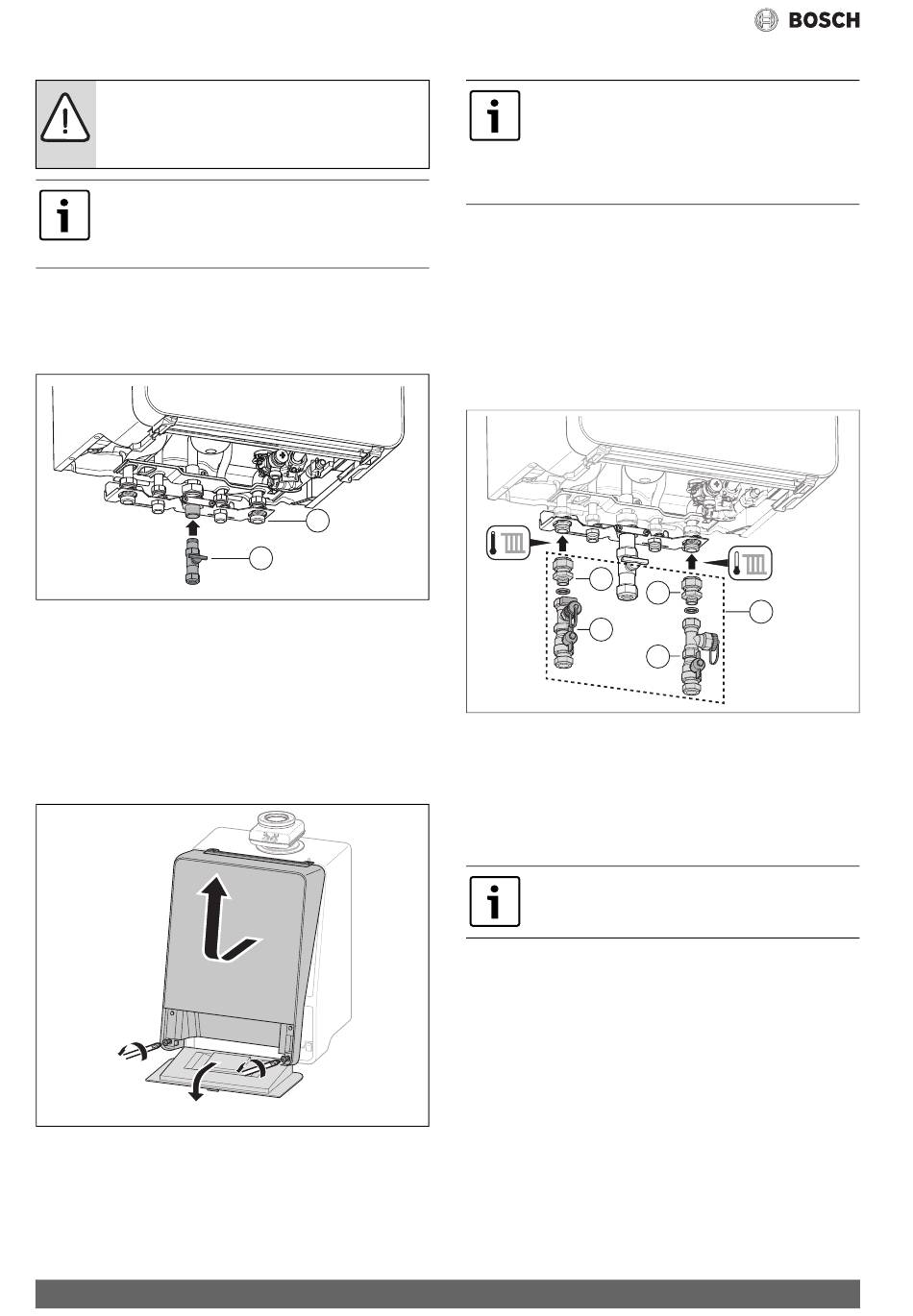 BOSCH