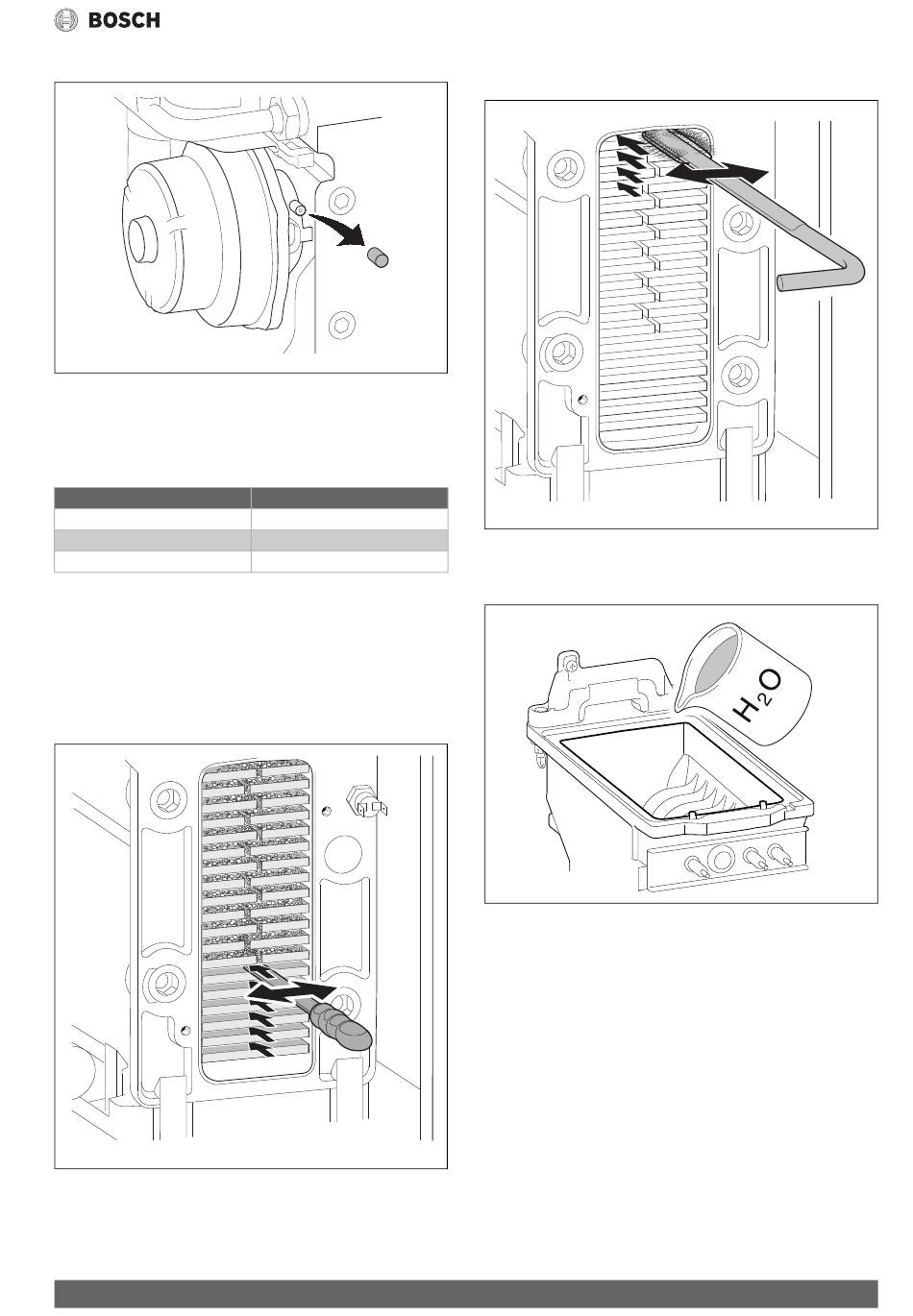 BOSCH

$H_2O$