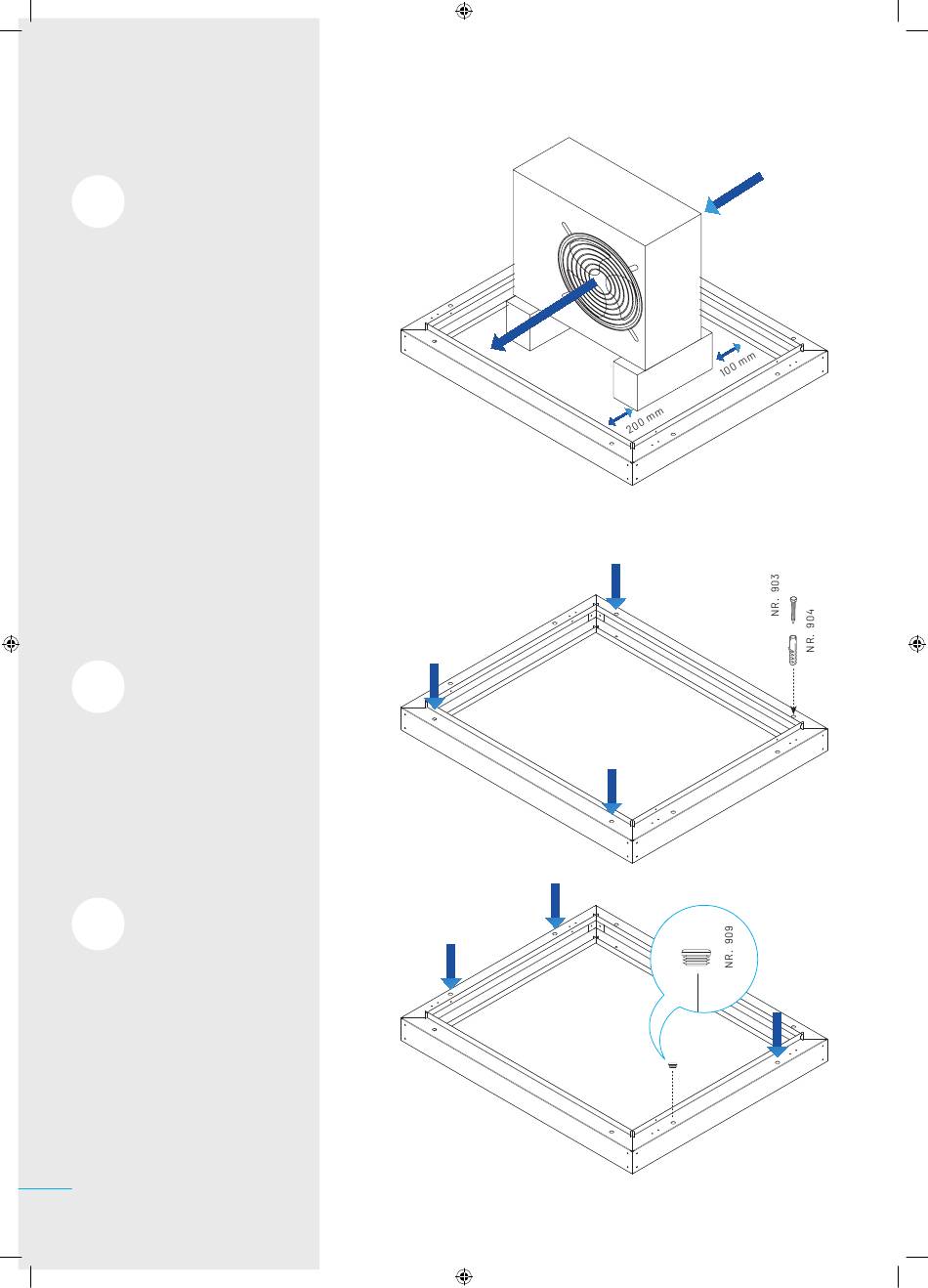 100 mm

200 mm

NR. 903

NR. 904

NR. 909