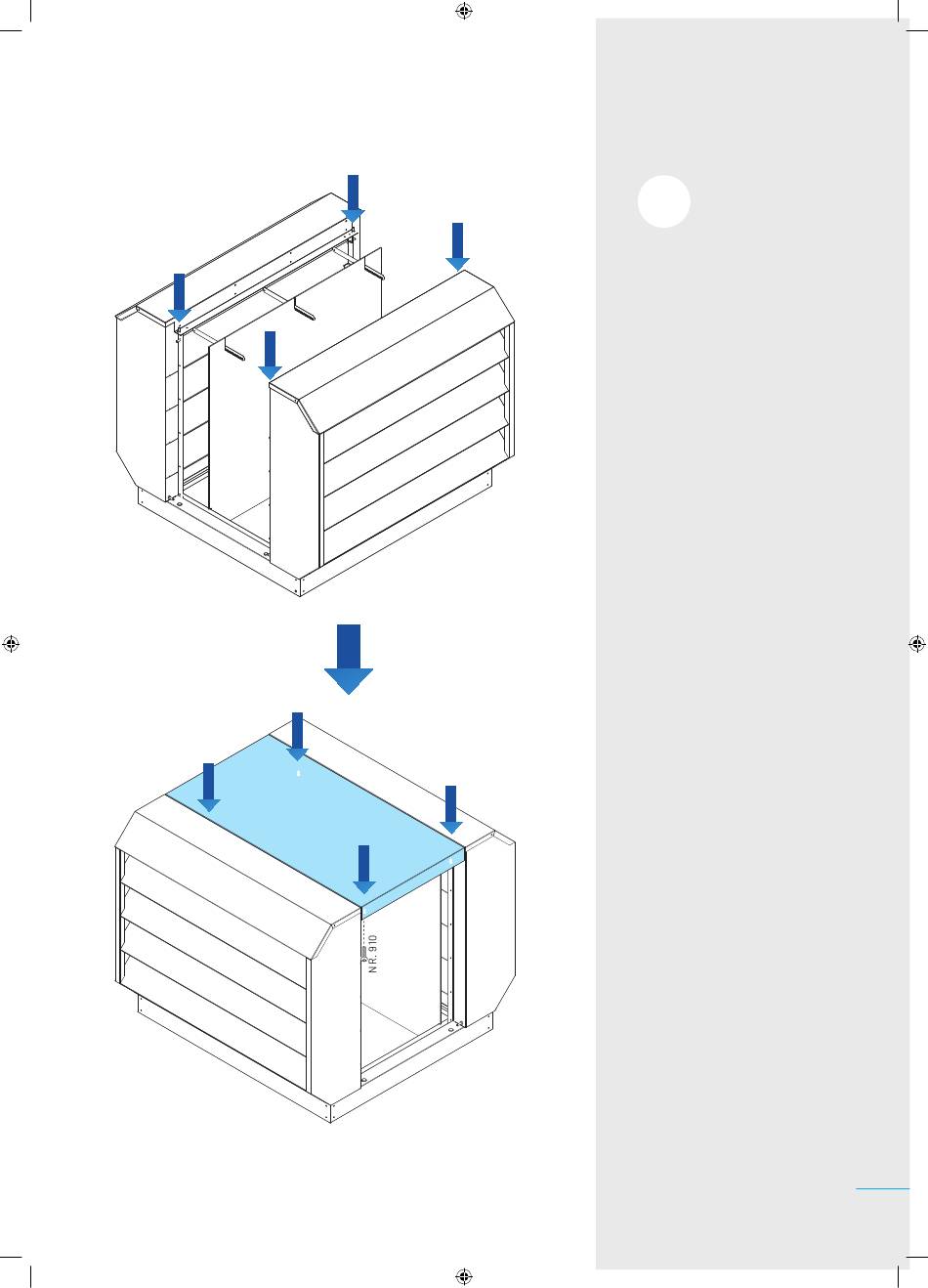 NR. 910