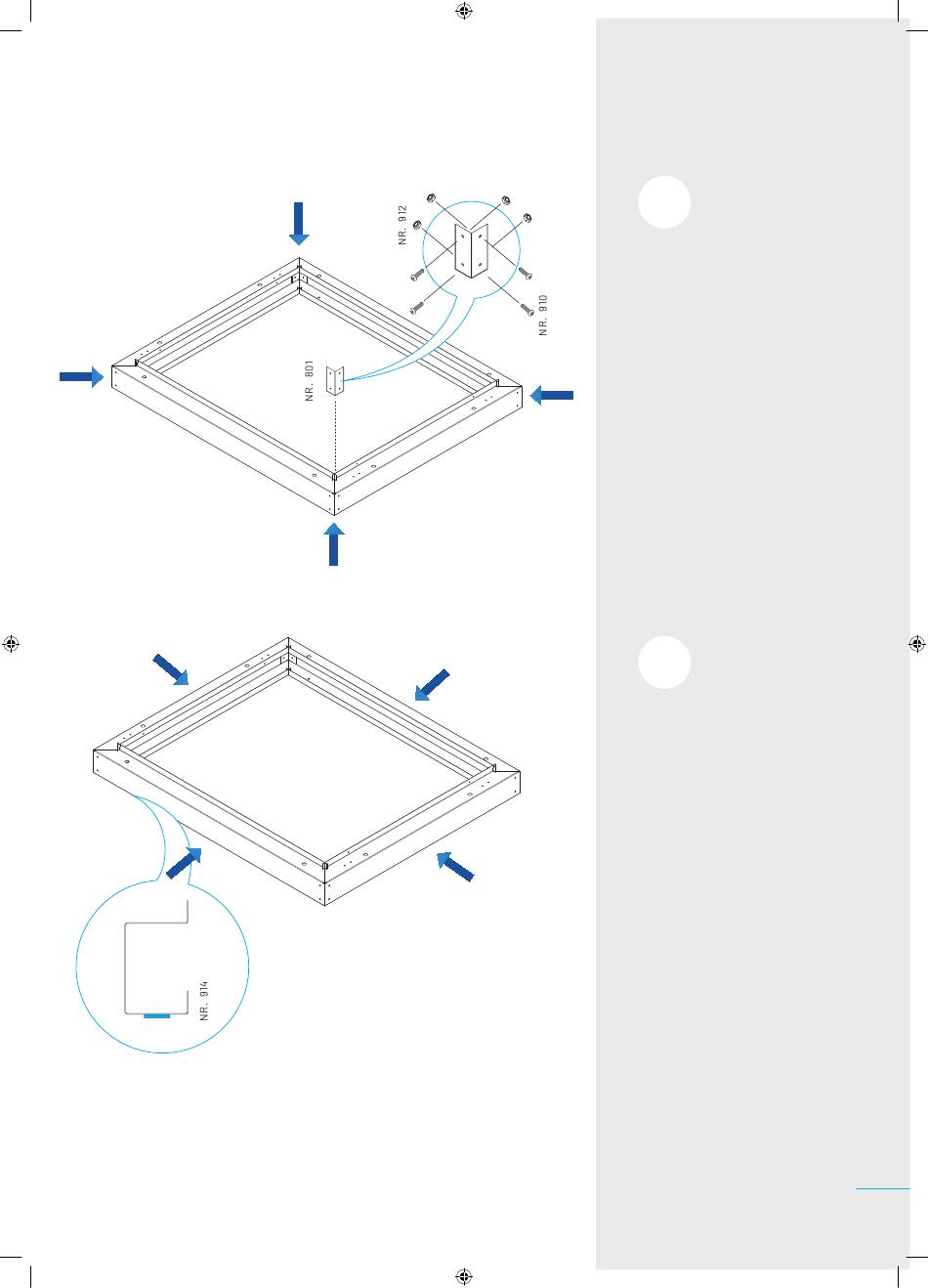 NR. 912

NR. 910

NR. 801

NR. 914