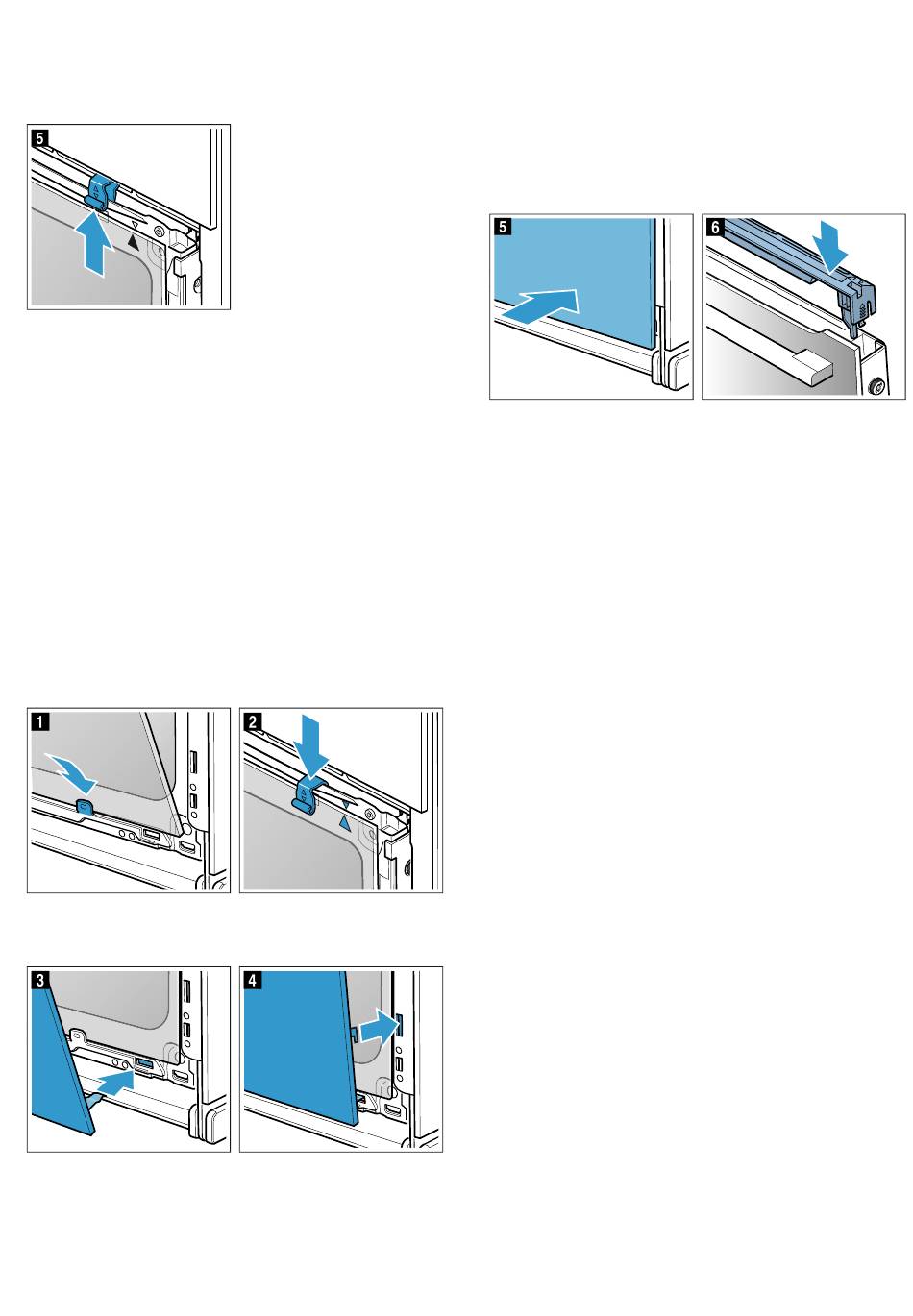 5

5

6

1

2

3

4