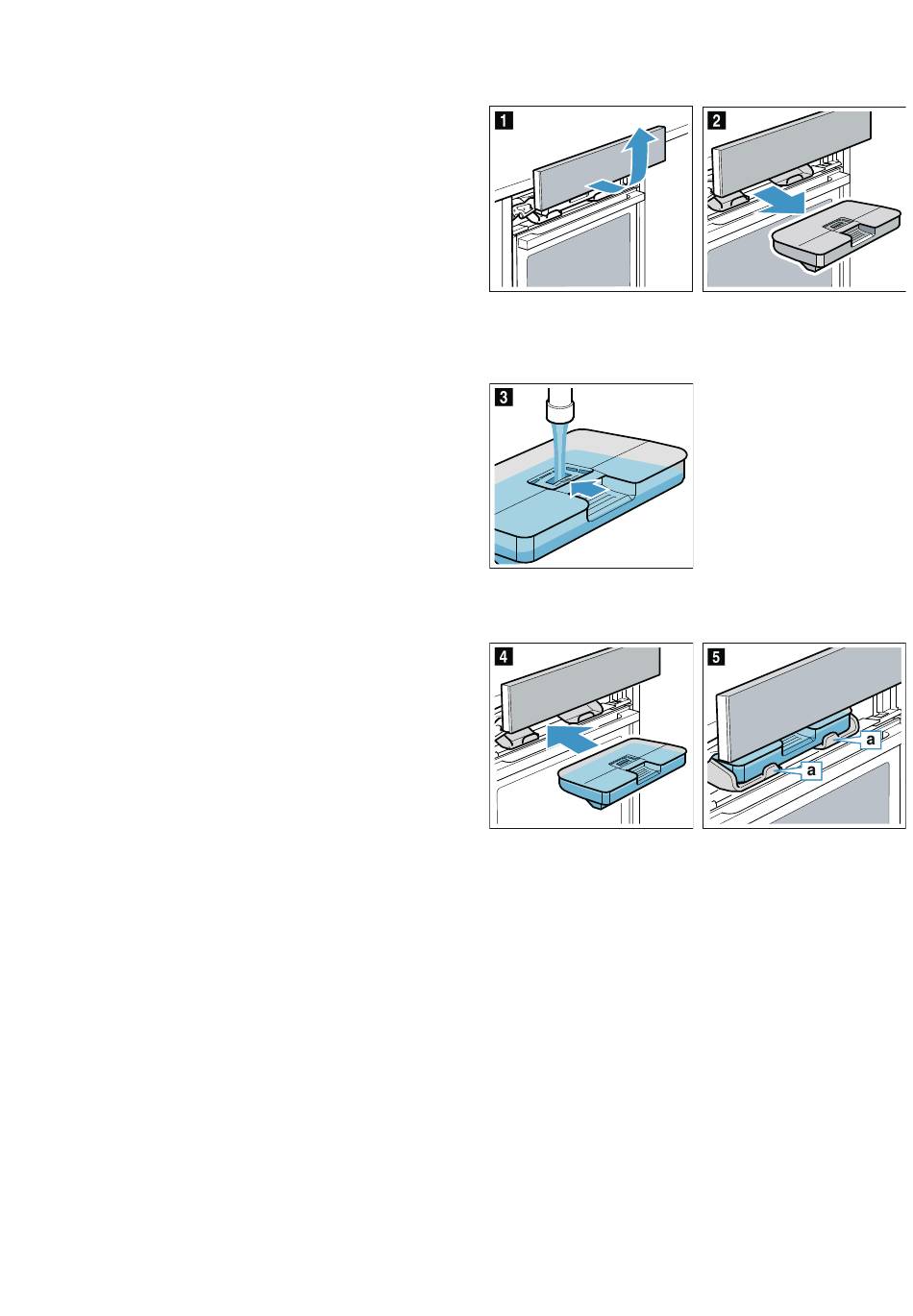 1

2

3

4

5

a

a