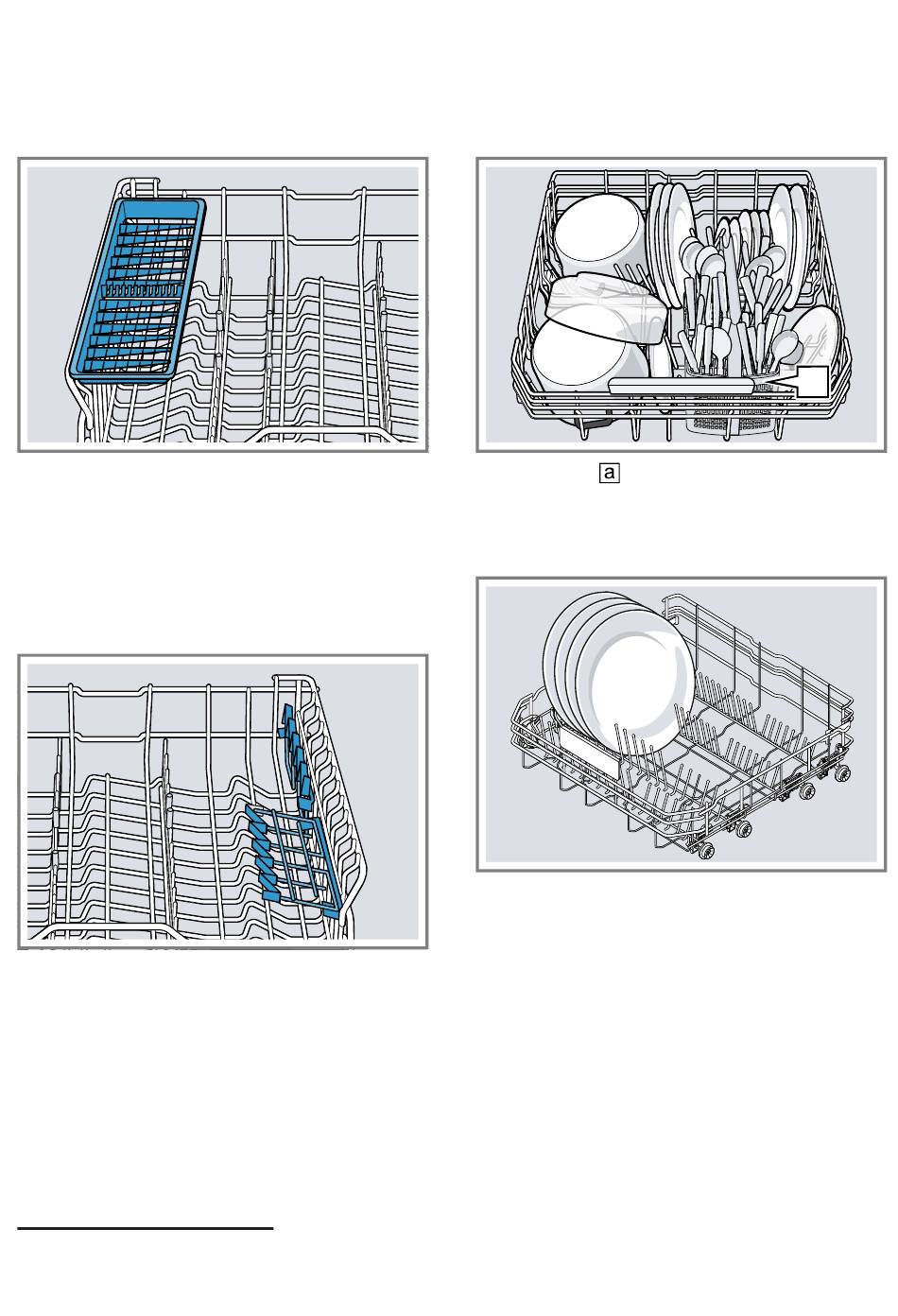 a