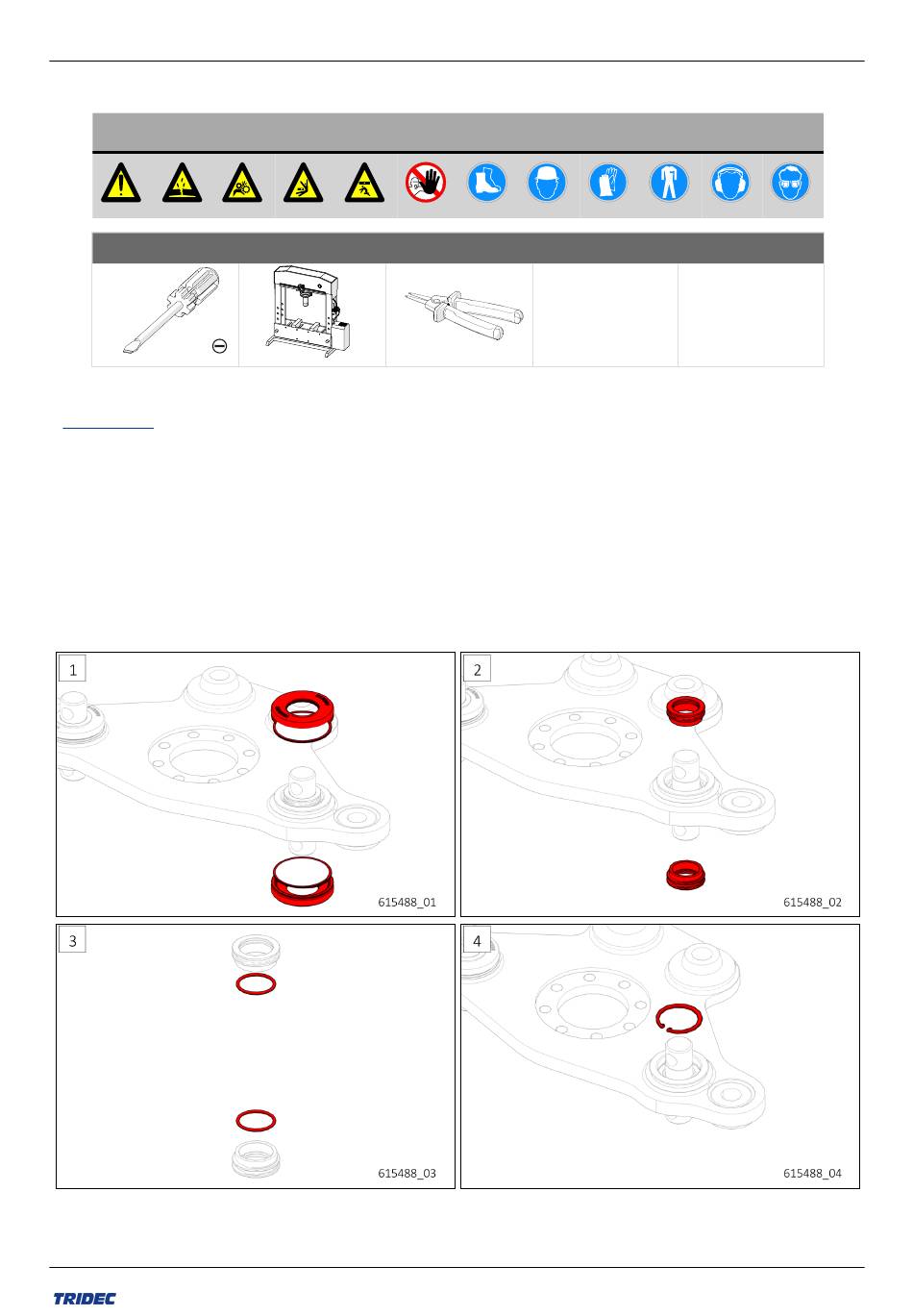 1

615488_01

2

615488_02

3

615488_03

4

615488_04

TRIDEC