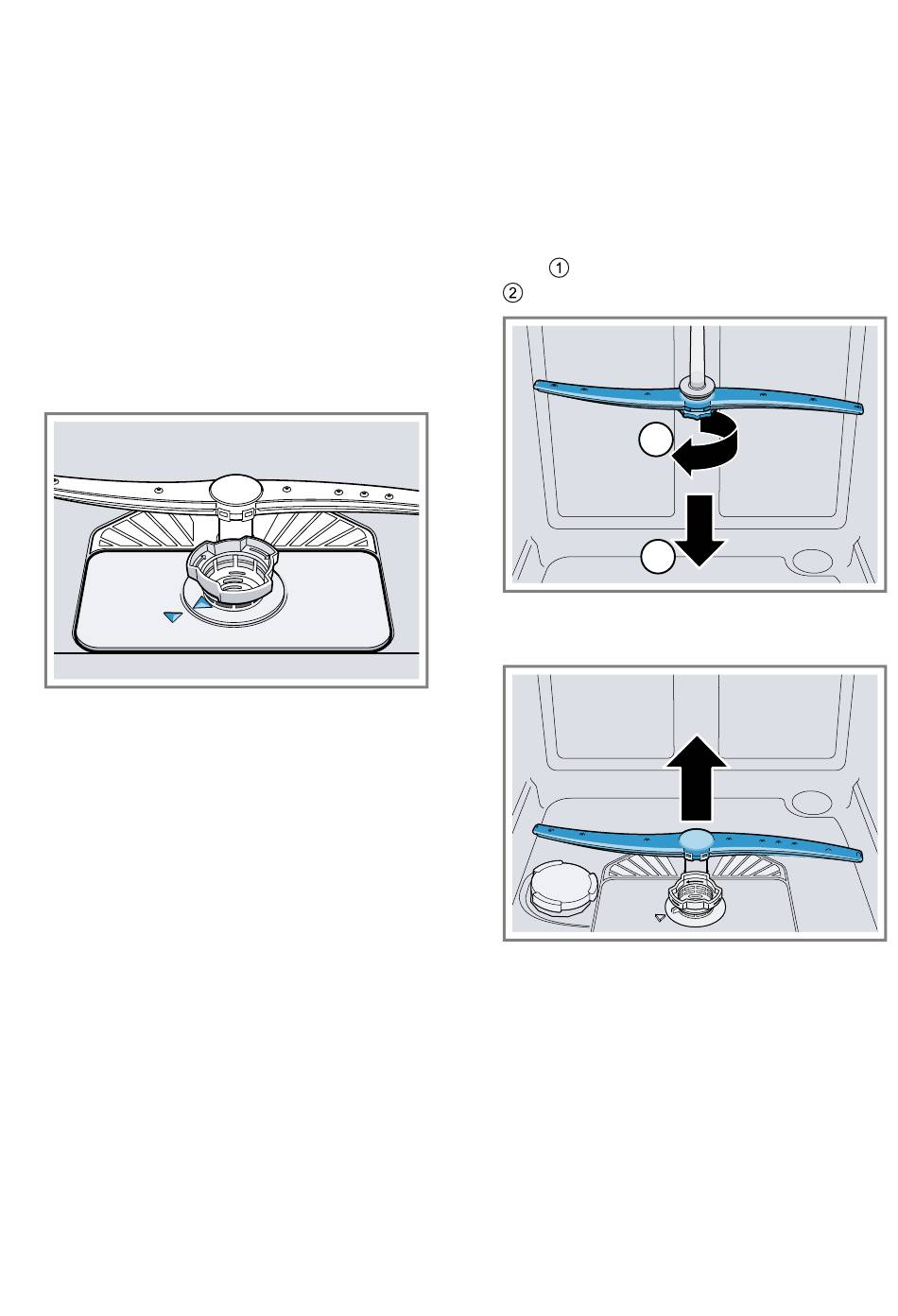 ① ②