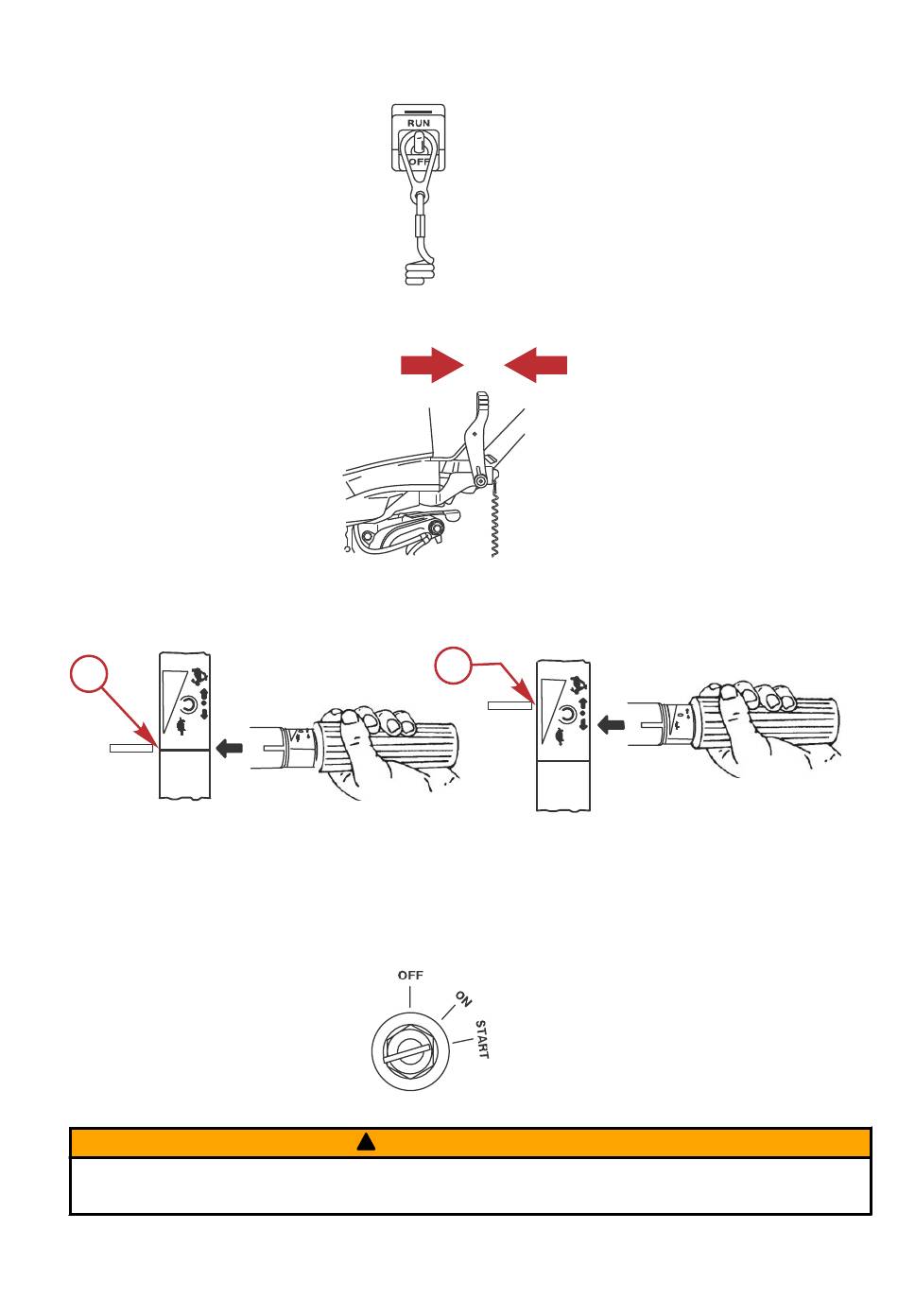 RUN
OFF

OFF
ON
START