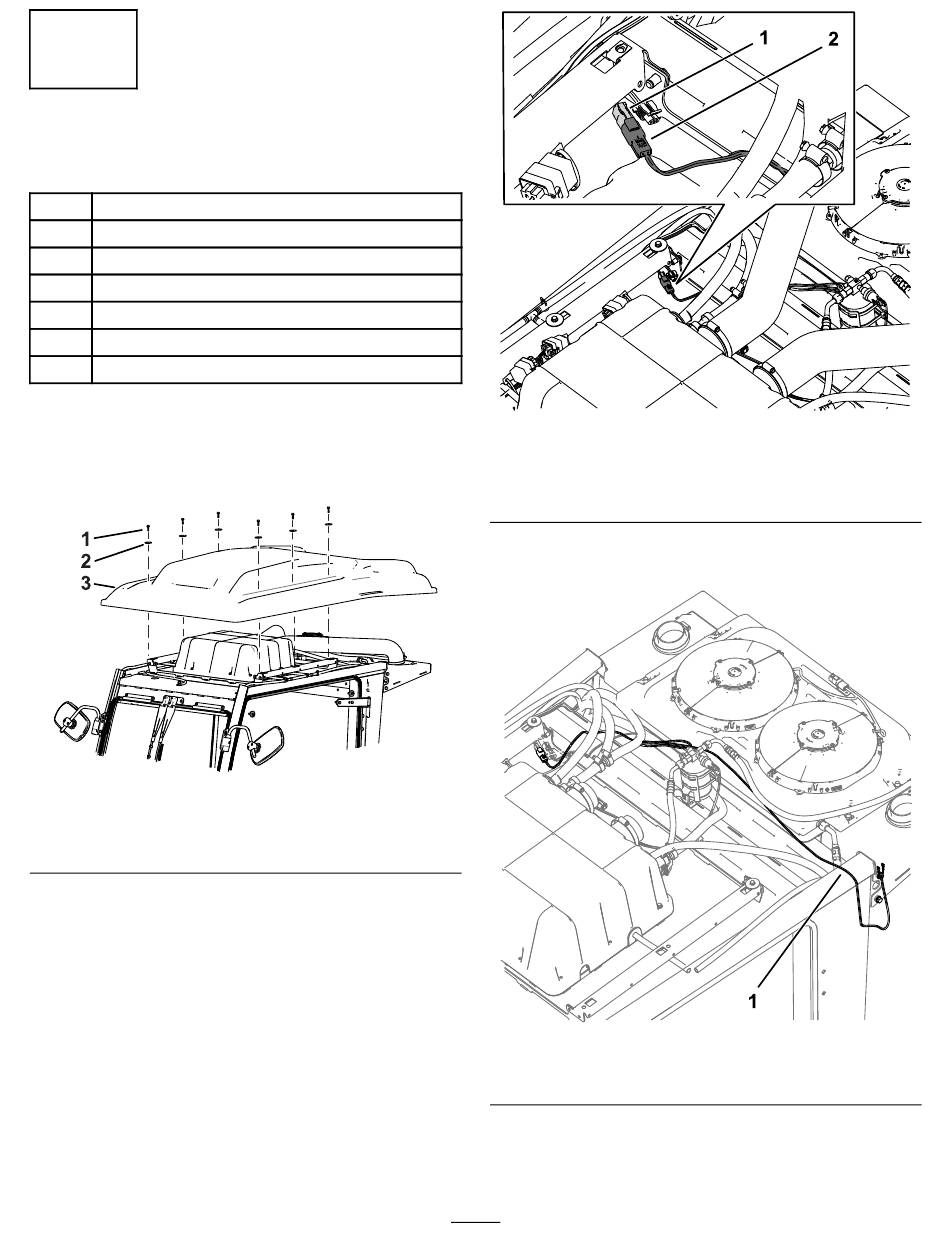 1
2
1
2
3
1